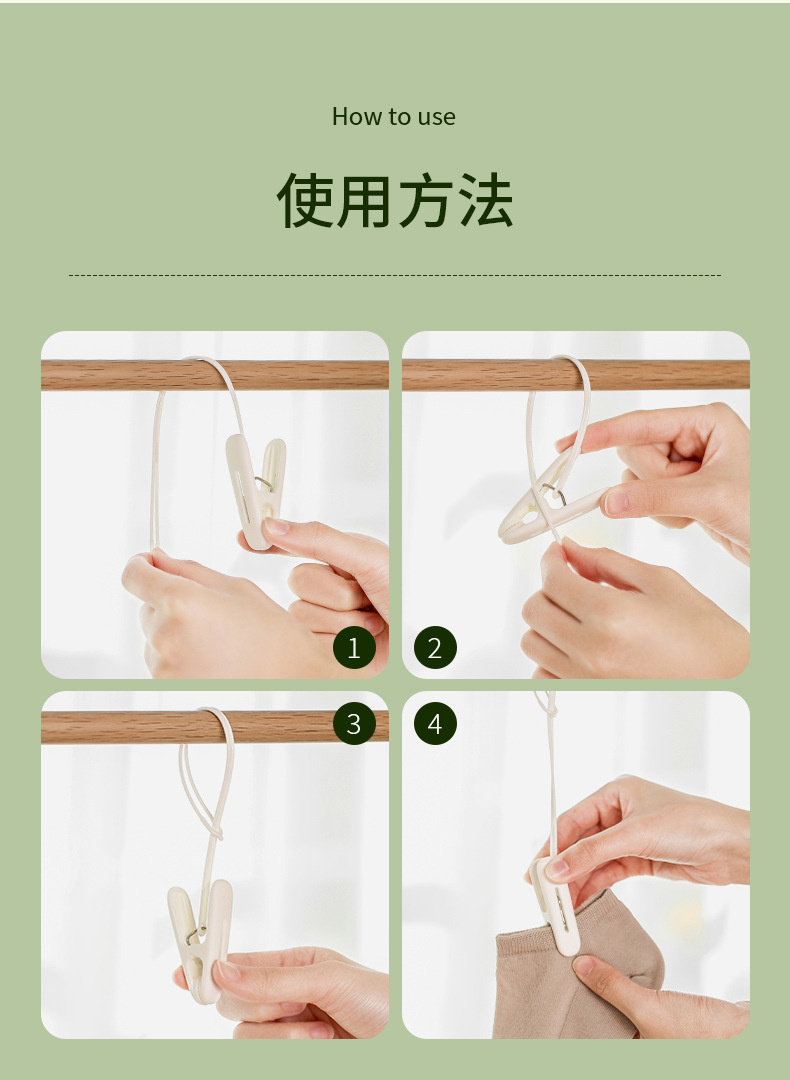 How to use

使用方法

1

2

3

4