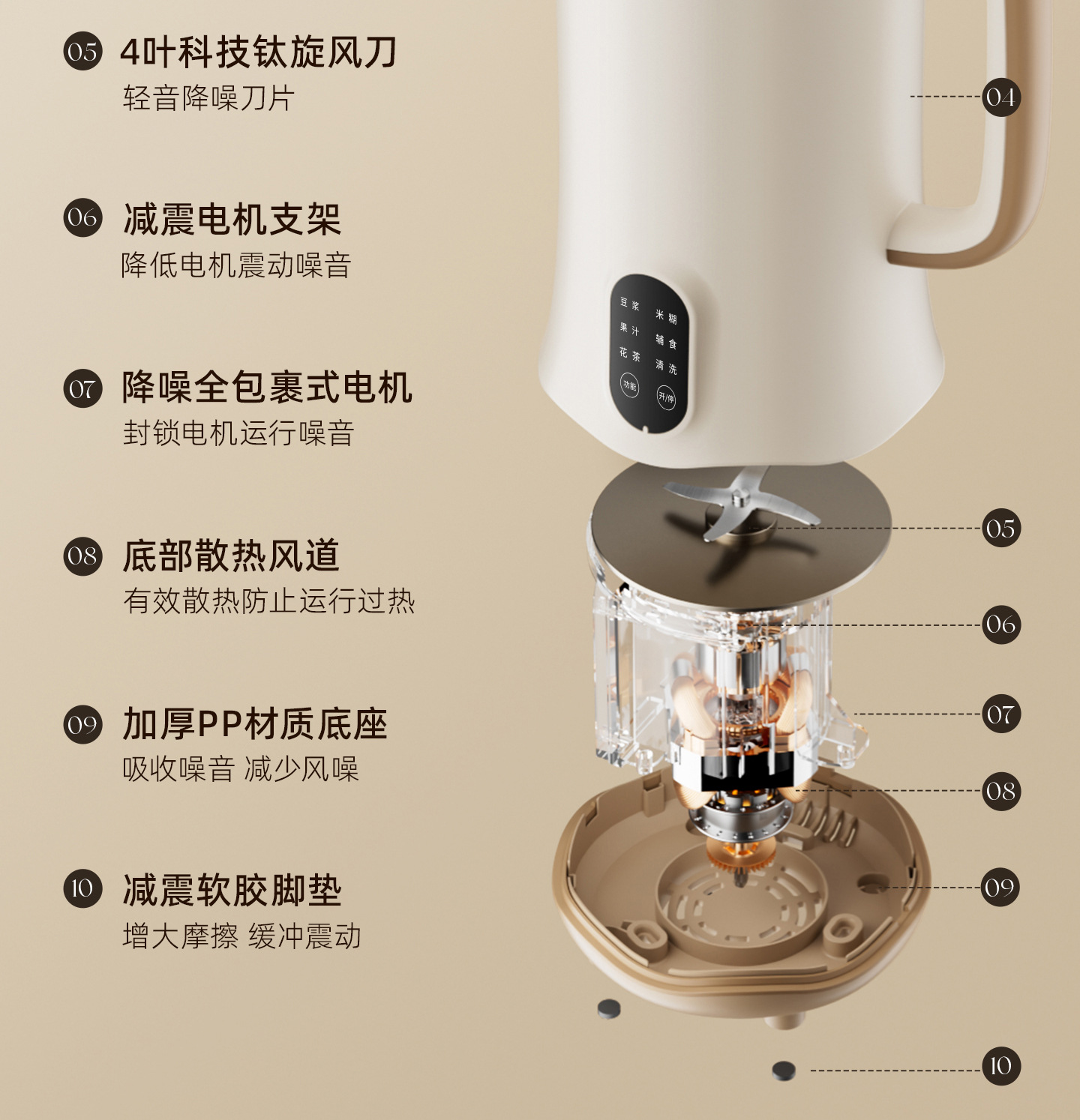 05 4叶科技钛旋风刀
轻音降噪刀片

06 减震电机支架
降低电机震动噪音

07 降噪全包裹式电机
封锁电机运行噪音

08 底部散热风道
有效散热防止运行过热

09 加厚PP材质底座
吸收噪音 减少风噪

10 减震软胶脚垫
增大摩擦 缓冲震动

04

豆浆 米糊
果汁 辅食
花茶 清洗
功能 开/停

05
06
07
08
09
10