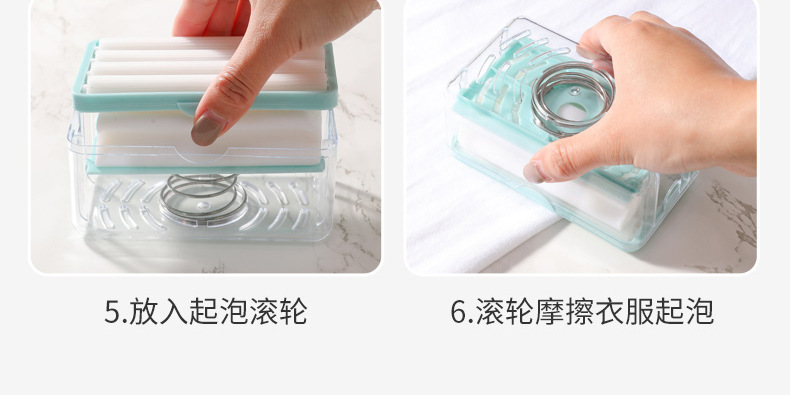 5.放入起泡滚轮

6.滚轮摩擦衣服起泡