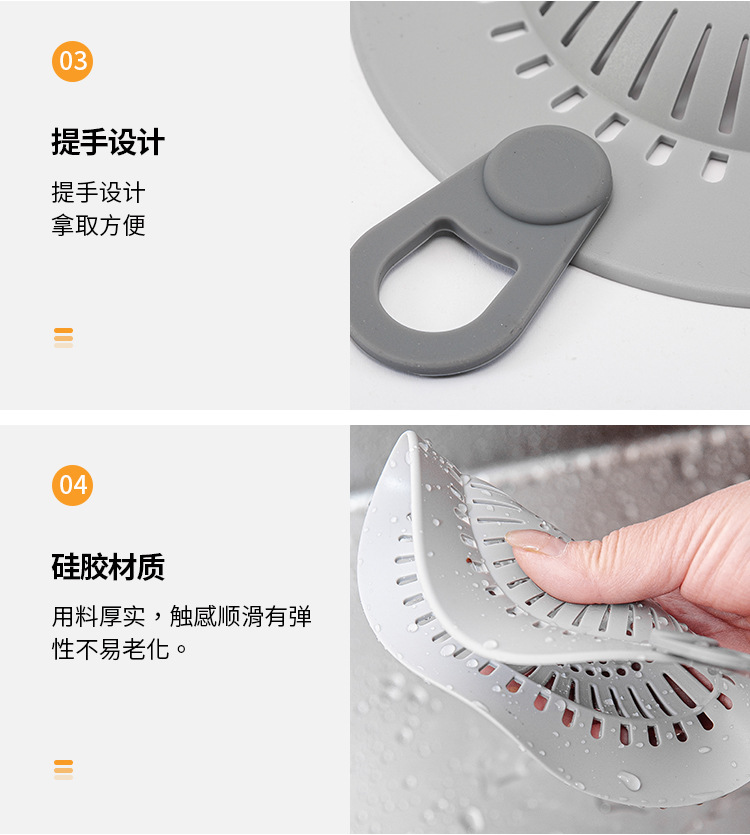 03

提手设计

提手设计
拿取方便

04

硅胶材质

用料厚实，触感顺滑有弹性不易老化。