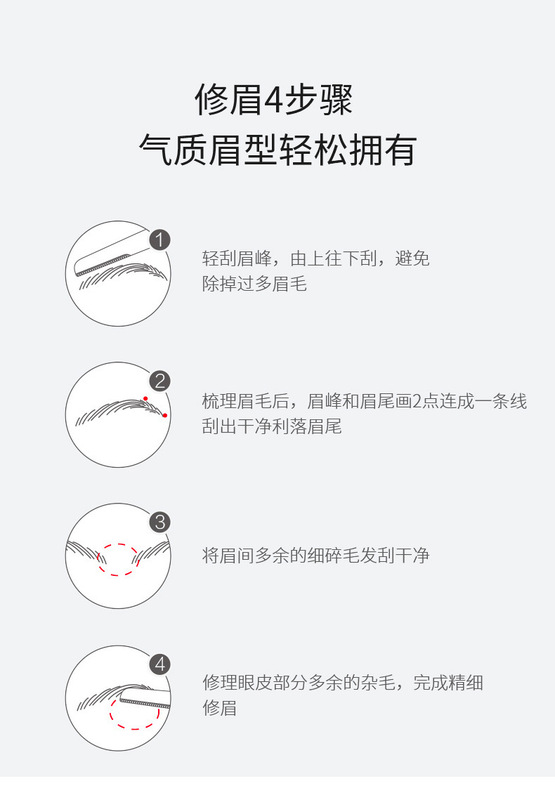 修眉4步骤
气质眉型轻松拥有

1
轻刮眉峰，由上往下刮，避免除掉过多眉毛

2
梳理眉毛后，眉峰和眉尾画2点连成一条线刮出干净利落眉尾

3
将眉间多余的细碎毛发刮干净

4
修理眼皮部分多余的杂毛，完成精细修眉