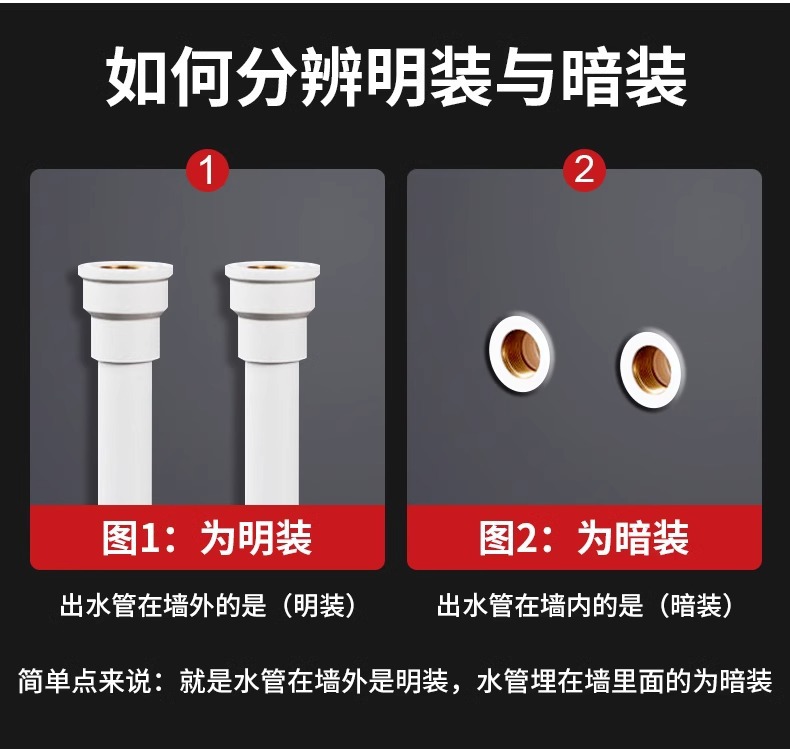 如何分辨明装与暗装

1

图1：为明装

出水管在墙外的是（明装）

2

图2：为暗装

出水管在墙内的是（暗装）

简单点来说：就是水管在墙外是明装，水管埋在墙里面的为暗装