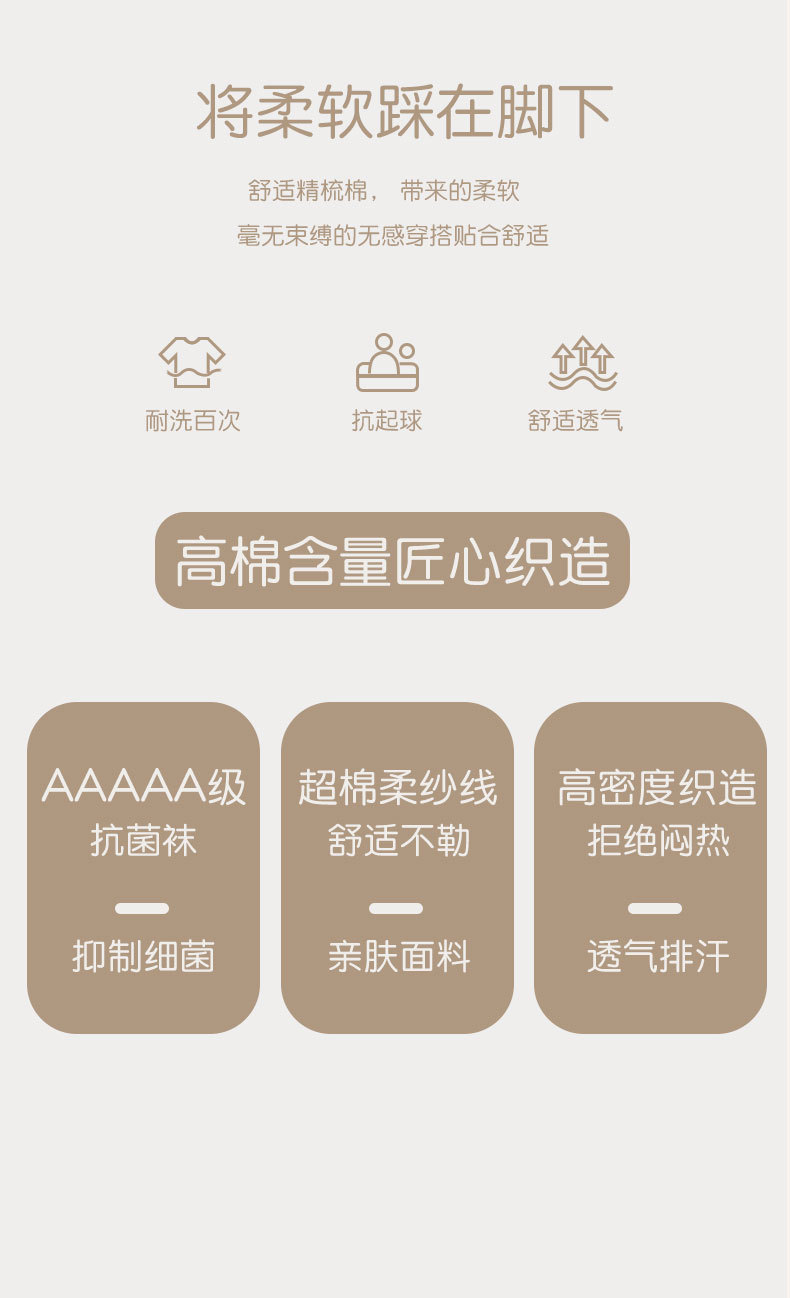 将柔软踩在脚下

舒适精梳棉， 带来的柔软

毫无束缚的无感穿搭贴合舒适

耐洗百次

抗起球

舒适透气

高棉含量匠心织造

AAAAA级
抗菌袜

抑制细菌

超棉柔纱线
舒适不勒

亲肤面料

高密度织造
拒绝闷热

透气排汗