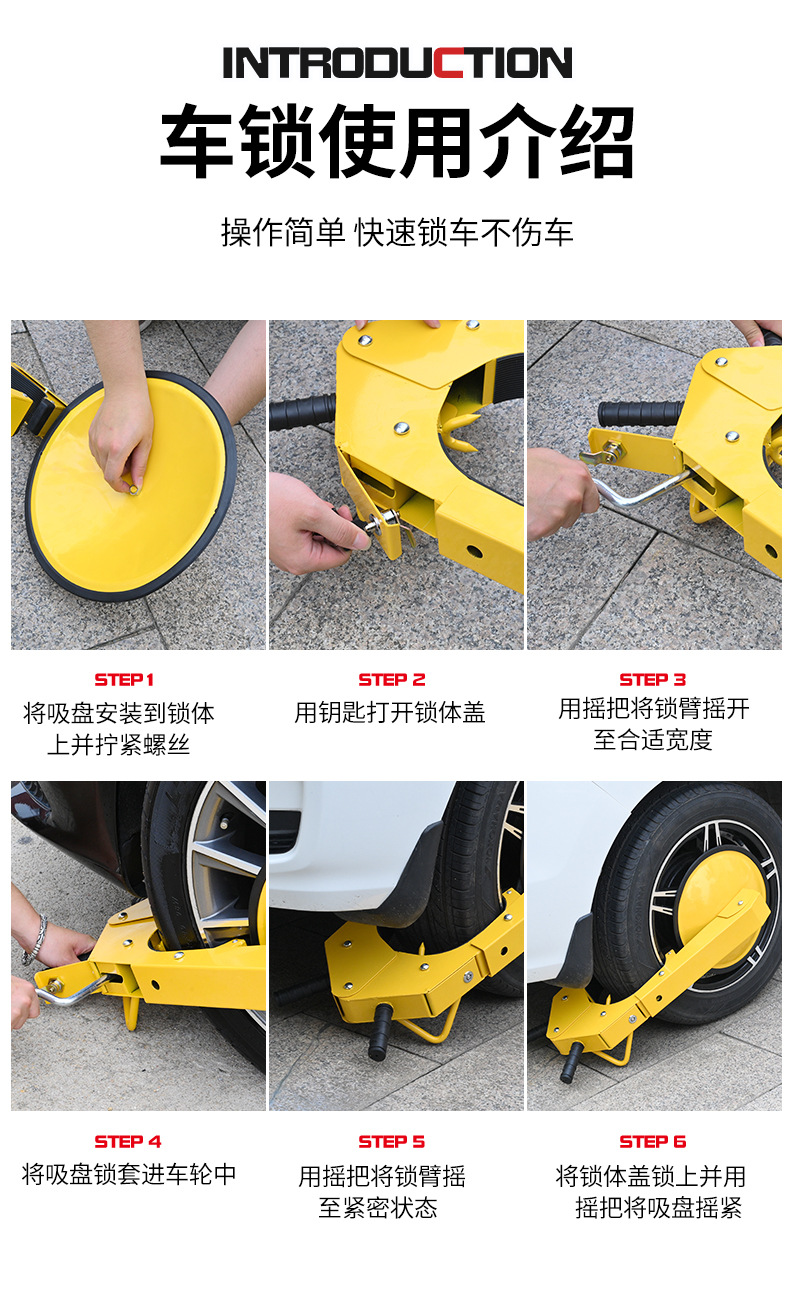 INTRODUCTION

车锁使用介绍

操作简单 快速锁车不伤车

STEP 1
将吸盘安装到锁体上并拧紧螺丝

STEP 2
用钥匙打开锁体盖

STEP 3
用摇把将锁臂摇开至合适宽度

STEP 4
将吸盘锁套进车轮中

STEP 5
用摇把将锁臂摇至紧密状态

STEP 6
将锁体盖锁上并用摇把将吸盘摇紧