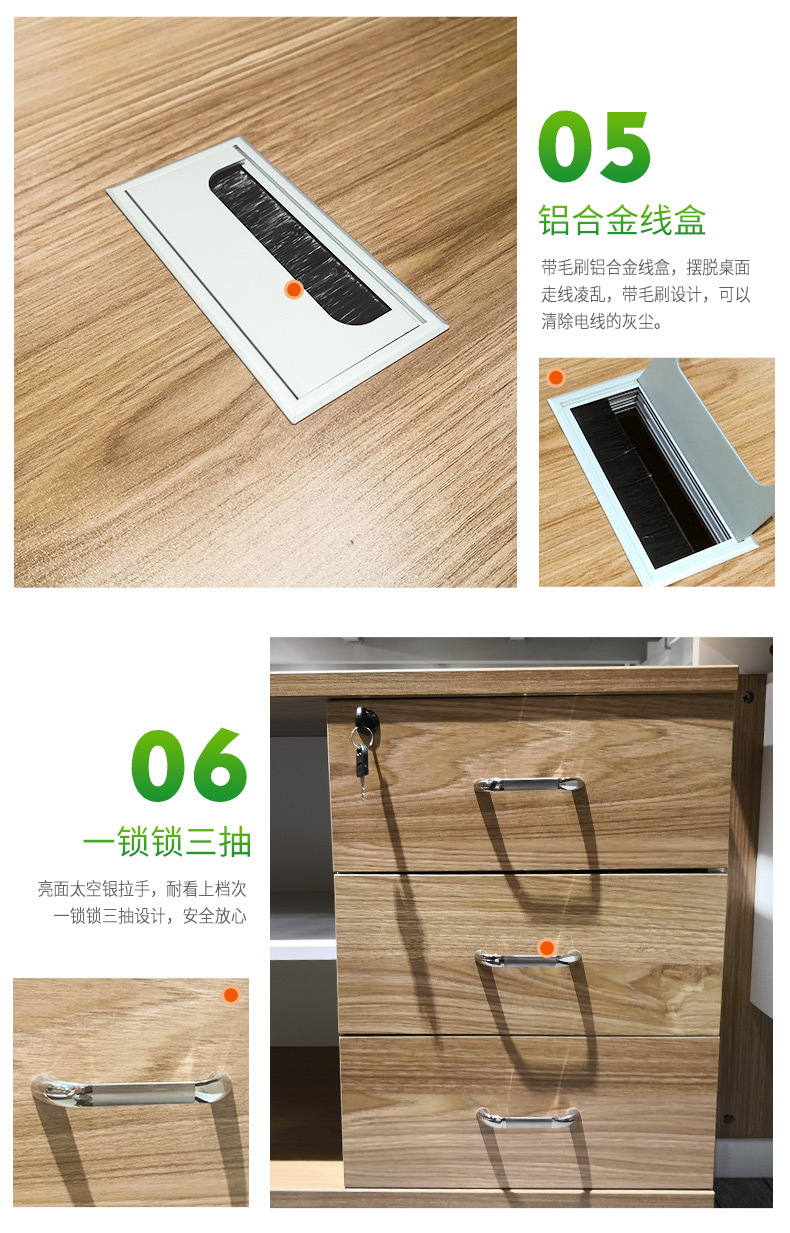 05
铝合金线盒
带毛刷铝合金线盒，摆脱桌面走线凌乱，带毛刷设计，可以清除电线的灰尘。

06
一锁锁三抽
亮面太空银拉手，耐看上档次
一锁锁三抽设计，安全放心