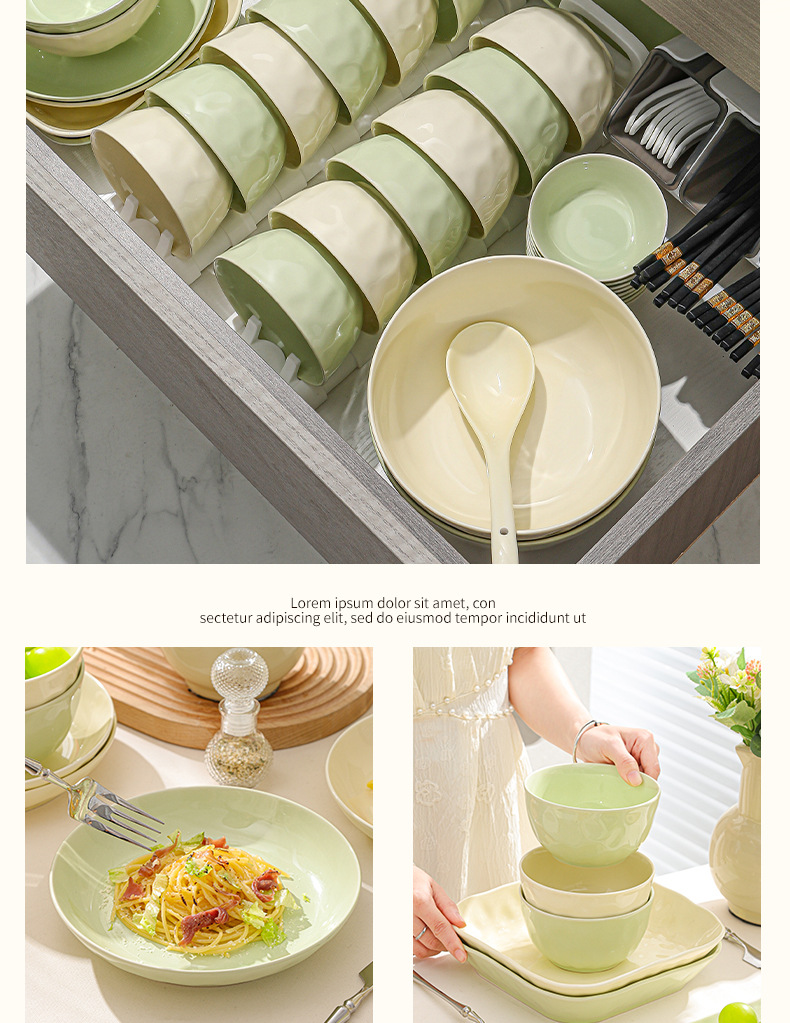 Lorem ipsum dolor sit amet, con sectetur adipiscing elit, sed do eiusmod tempor incididunt ut