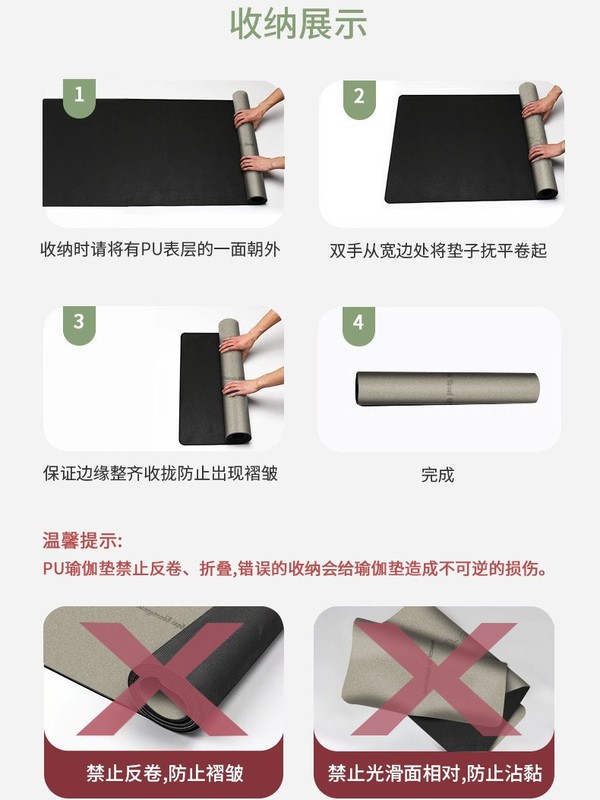 收纳展示

1
收纳时请将有PU表层的一面朝外

2
双手从宽边处将垫子抚平卷起

3
保证边缘整齐收拢防止出现褶皱

4
完成

温馨提示:
PU瑜伽垫禁止反卷、折叠,错误的收纳会给瑜伽垫造成不可逆的损伤。

禁止反卷,防止褶皱

禁止光滑面相对,防止沾黏