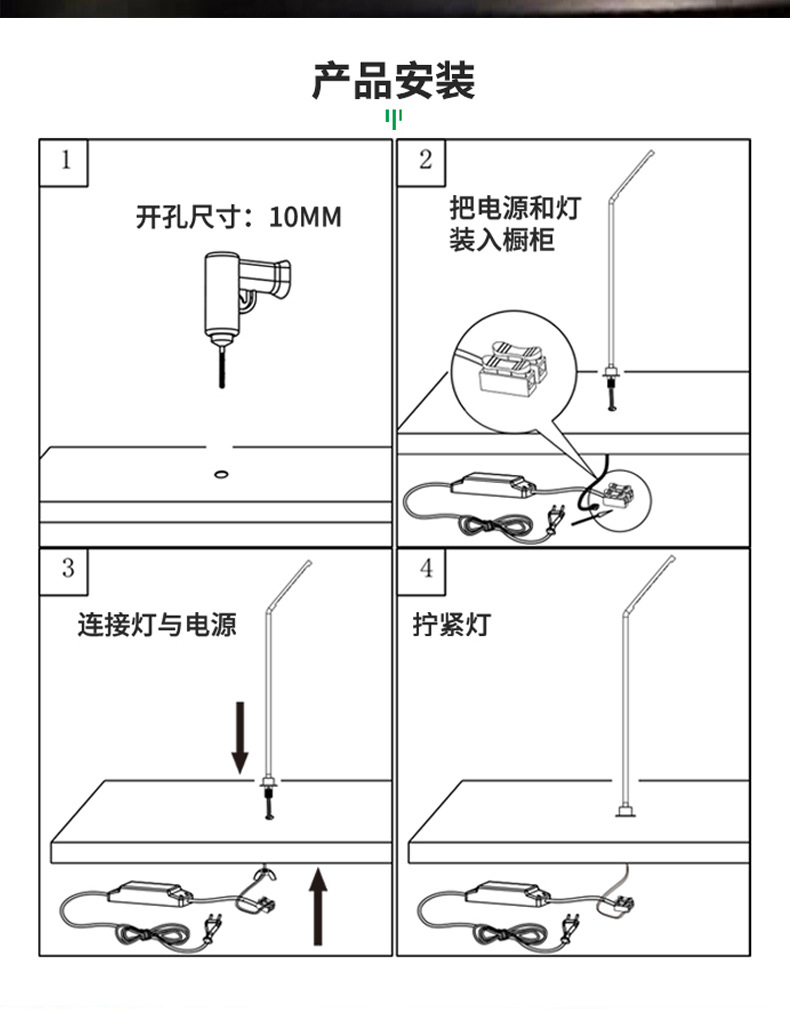 产品安装

1

开孔尺寸：10MM

2

把电源和灯装入橱柜

3

连接灯与电源

4

拧紧灯