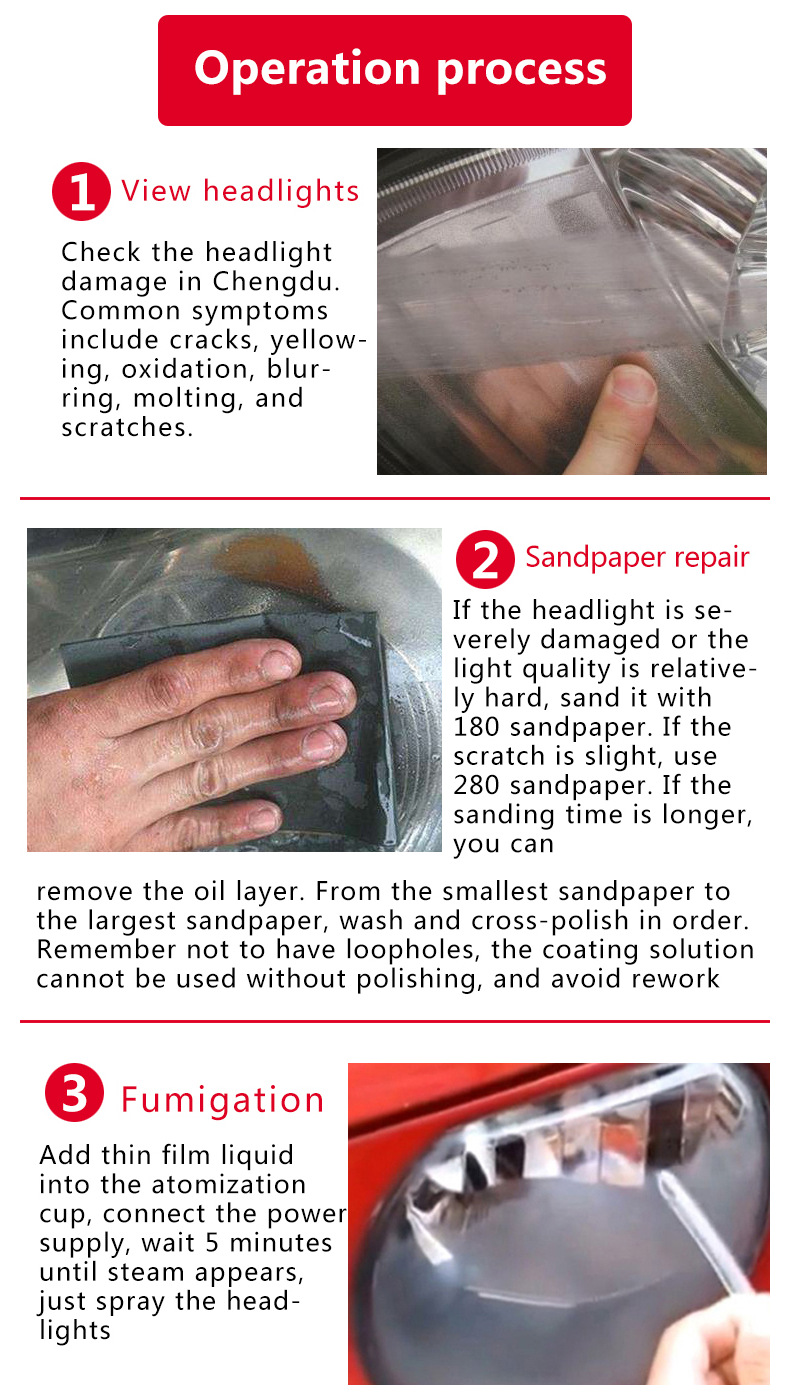 Operation process

1 View headlights

Check the headlight damage in Chengdu. Common symptoms include cracks, yellowing, oxidation, blurring, molting, and scratches.

2 Sandpaper repair

If the headlight is severely damaged or the light quality is relatively hard, sand it with 180 sandpaper. If the scratch is slight, use 280 sandpaper. If the sanding time is longer, you can remove the oil layer. From the smallest sandpaper to the largest sandpaper, wash and cross-polish in order. Remember not to have loopholes, the coating solution cannot be used without polishing, and avoid rework

3 Fumigation

Add thin film liquid into the atomization cup, connect the power supply, wait 5 minutes until steam appears, just spray the headlights