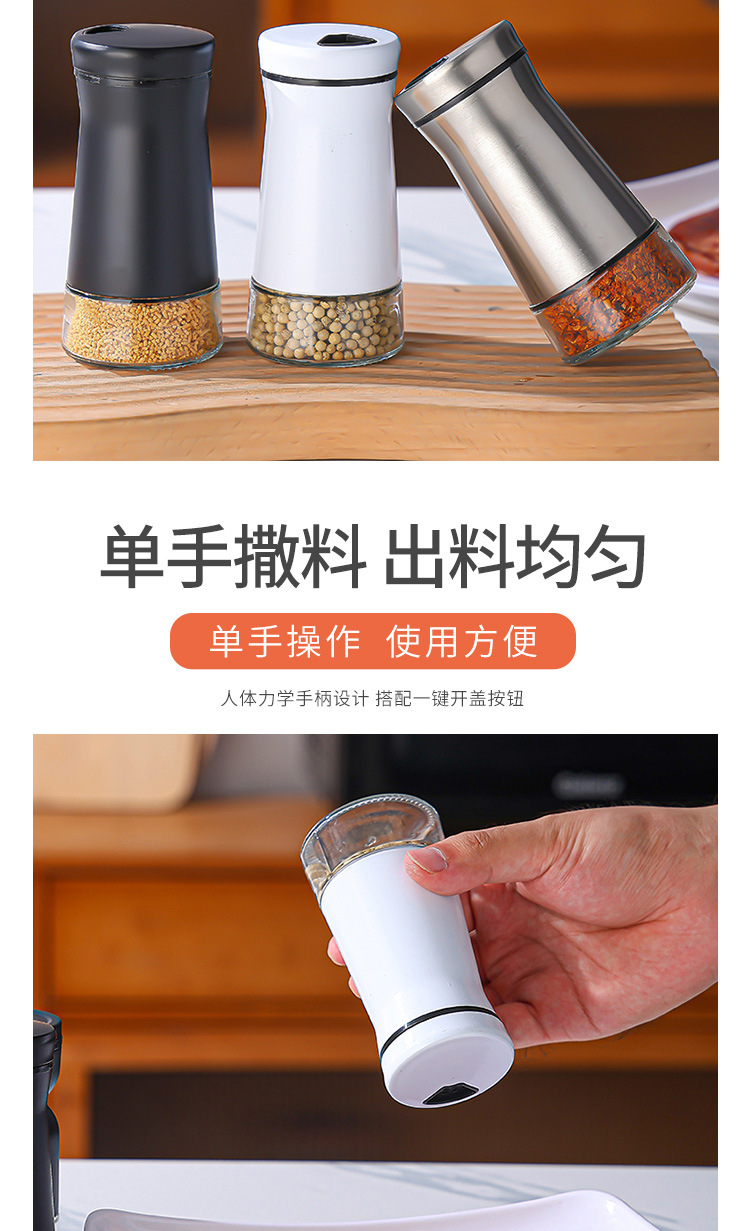 单手撒料 出料均匀

单手操作 使用方便

人体力学手柄设计 搭配一键开盖按钮