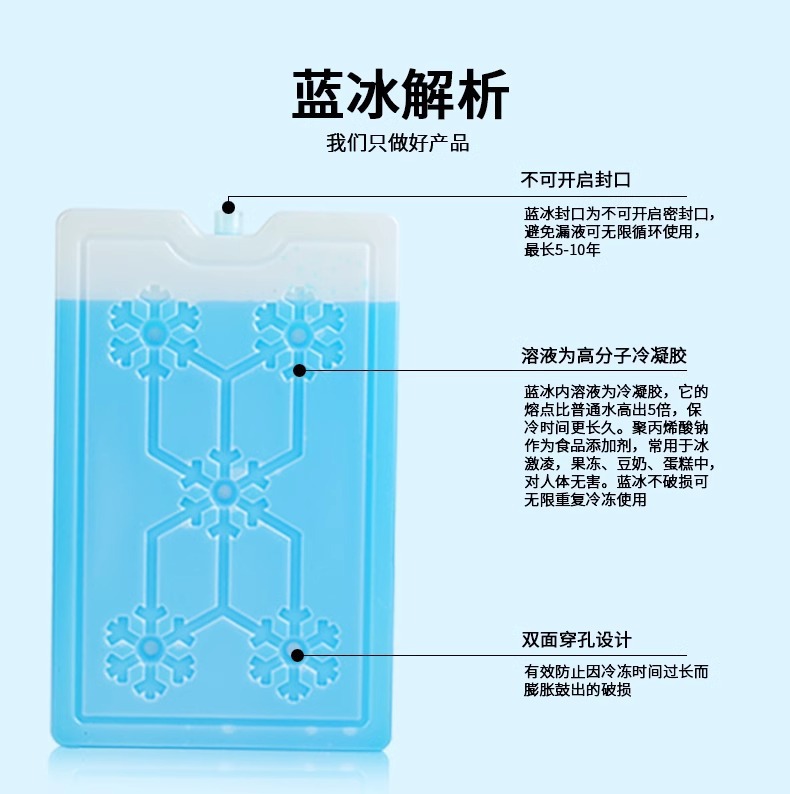 蓝冰解析

我们只做好产品

不可开启封口

蓝冰封口为不可开启密封口，避免漏液可无限循环使用，最长5-10年

溶液为高分子冷凝胶

蓝冰内溶液为冷凝胶，它的熔点比普通水高出5倍，保冷时间更长久。聚丙烯酸钠作为食品添加剂，常用于冰激凌，果冻、豆奶、蛋糕中，对人体无害。蓝冰不破损可无限重复冷冻使用

双面穿孔设计

有效防止因冷冻时间过长而膨胀鼓出的破损