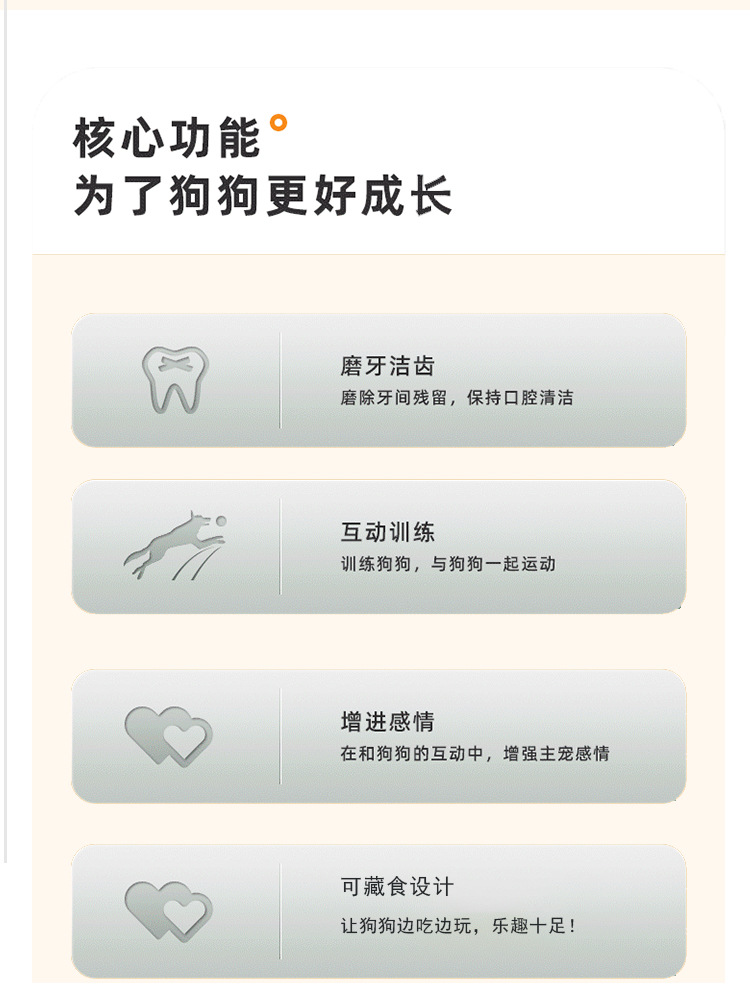 核心功能
为了狗狗更好成长

磨牙洁齿
磨除牙间残留，保持口腔清洁

互动训练
训练狗狗，与狗狗一起运动

增进感情
在和狗狗的互动中，增强主宠感情

可藏食设计
让狗狗边吃边玩，乐趣十足！