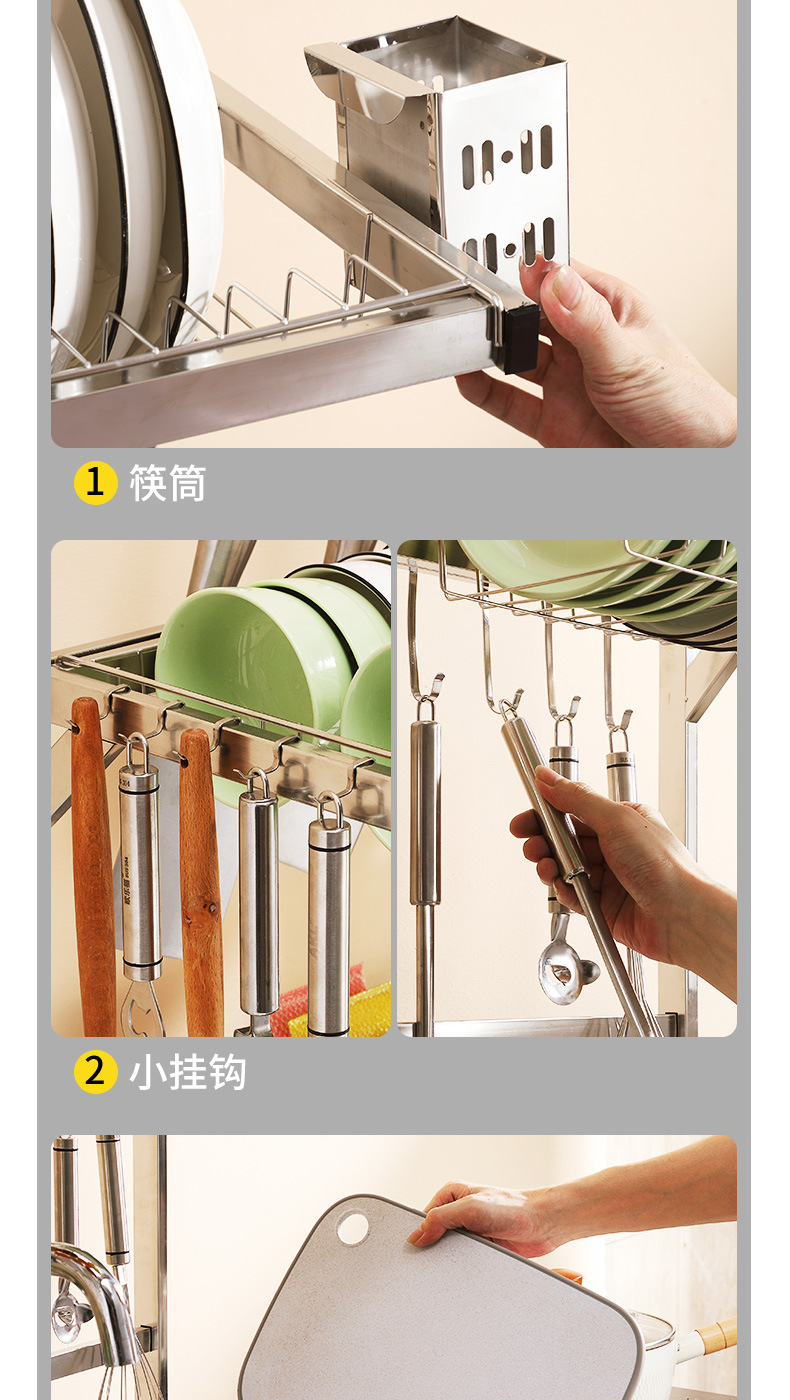 1 筷筒

2 小挂钩