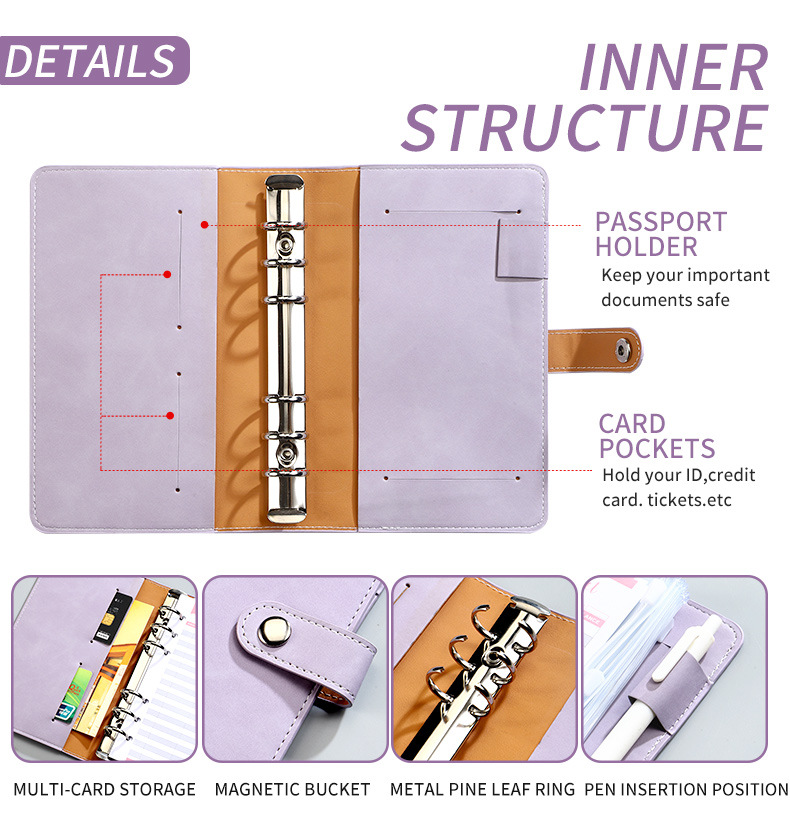 DETAILS

INNER STRUCTURE

PASSPORT HOLDER
Keep your important documents safe

CARD POCKETS
Hold your ID,credit card. tickets.etc

MULTI-CARD STORAGE

MAGNETIC BUCKET

METAL PINE LEAF RING

PEN INSERTION POSITION