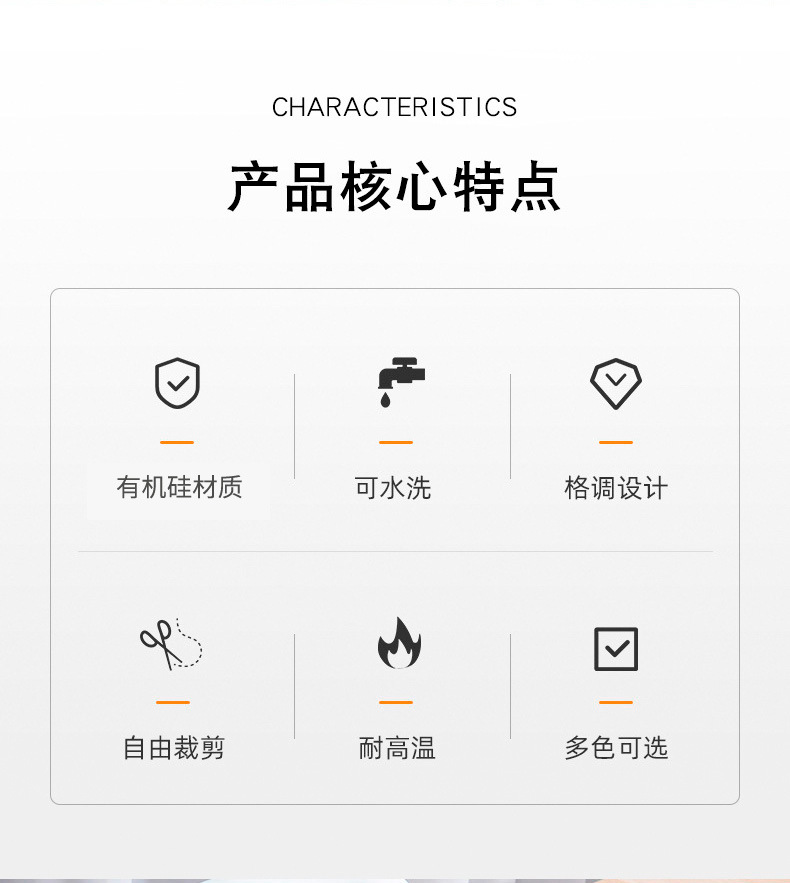 CHARACTERISTICS

产品核心特点

有机硅材质

可水洗

格调设计

自由裁剪

耐高温

多色可选