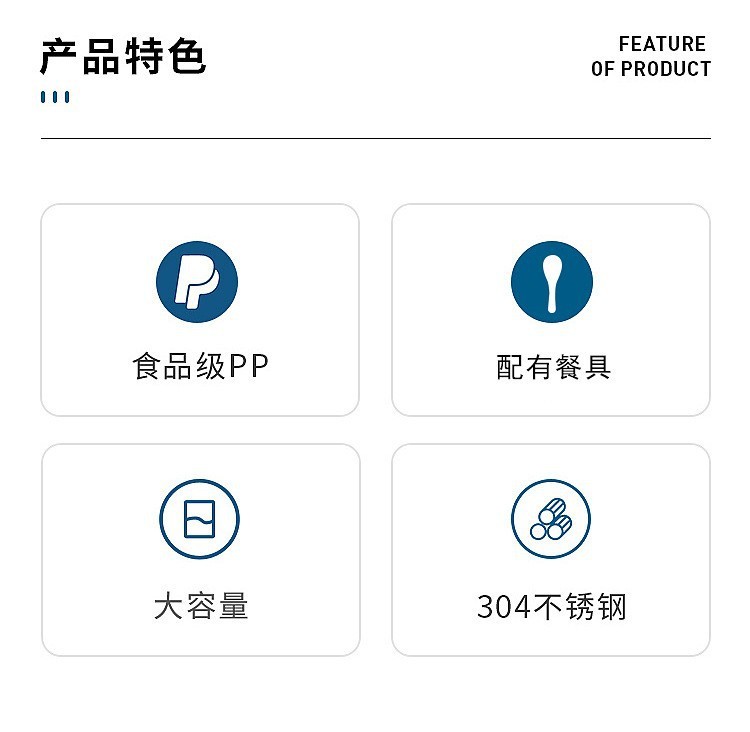 产品特色

FEATURE
OF PRODUCT

食品级PP

配有餐具

大容量

304不锈钢