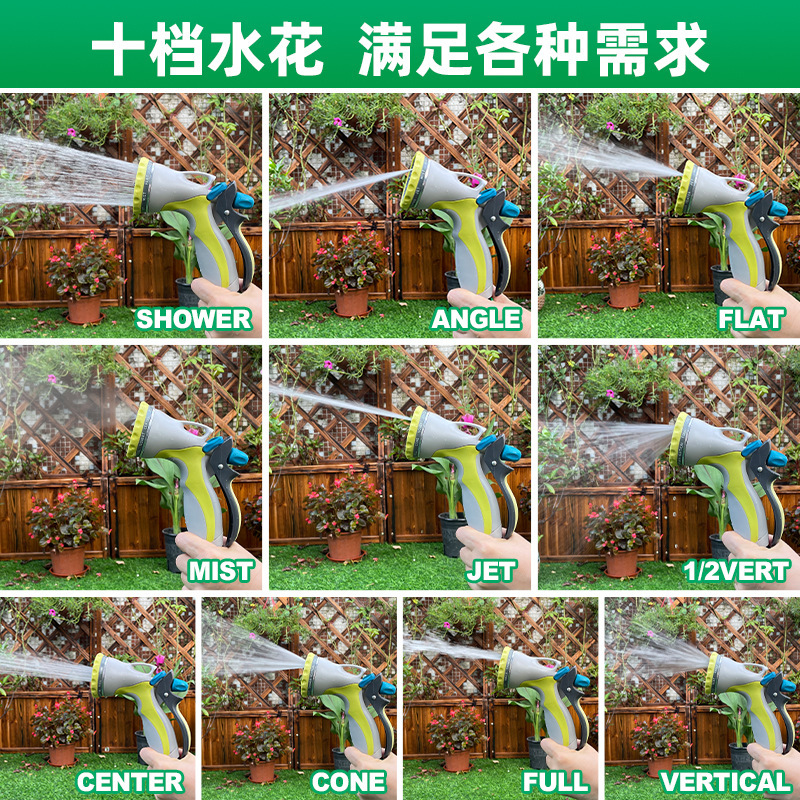 十档水花 满足各种需求

SHOWER

ANGLE

FLAT

MIST

JET

1/2VERT

CENTER

CONE

FULL

VERTICAL