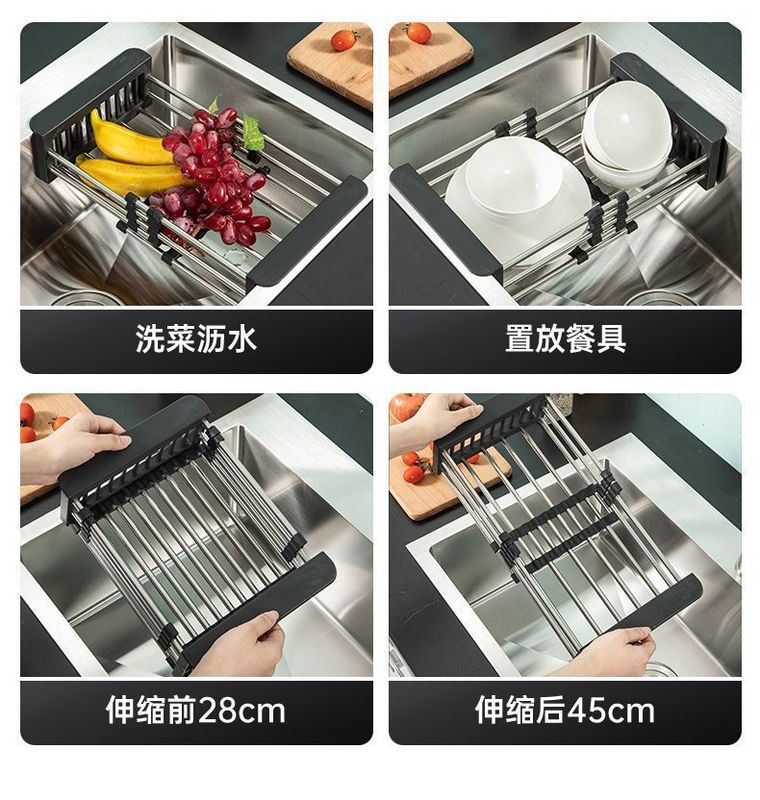 洗菜沥水

置放餐具

伸缩前28cm

伸缩后45cm