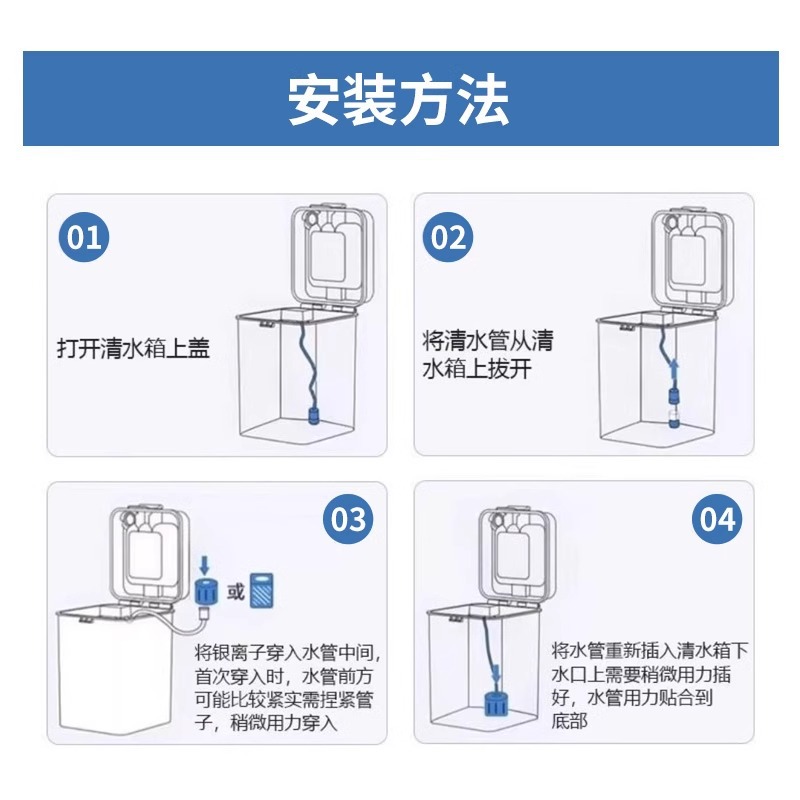 安装方法

01

打开清水箱上盖

02

将清水管从清水箱上拔开

03

或

将银离子穿入水管中间，首次穿入时，水管前方可能比较紧实需捏紧管子，稍微用力穿入

04

将水管重新插入清水箱下水口上需要稍微用力插好，水管用力贴合到底部