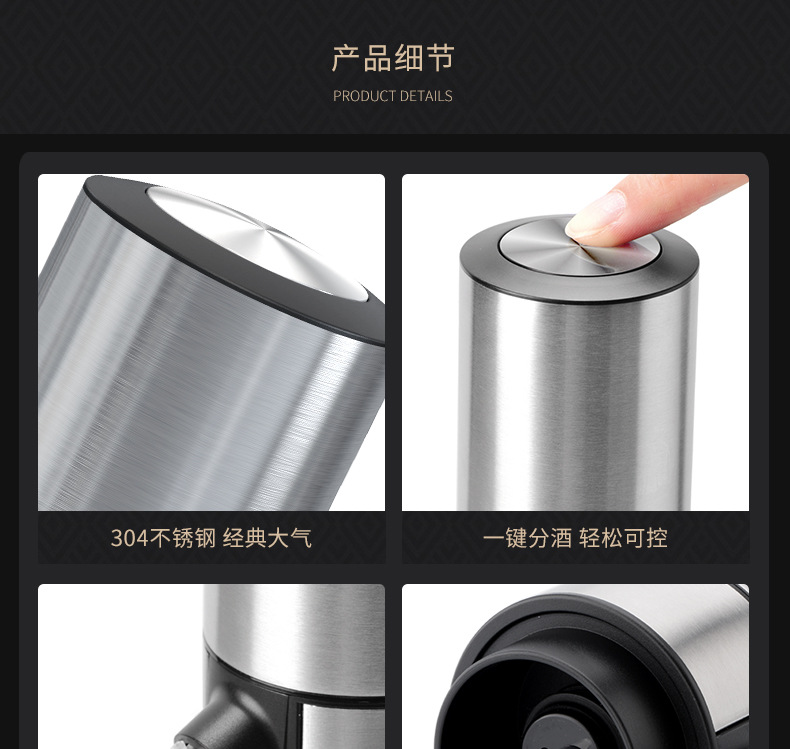 产品细节
PRODUCT DETAILS

304不锈钢 经典大气

一键分酒 轻松可控