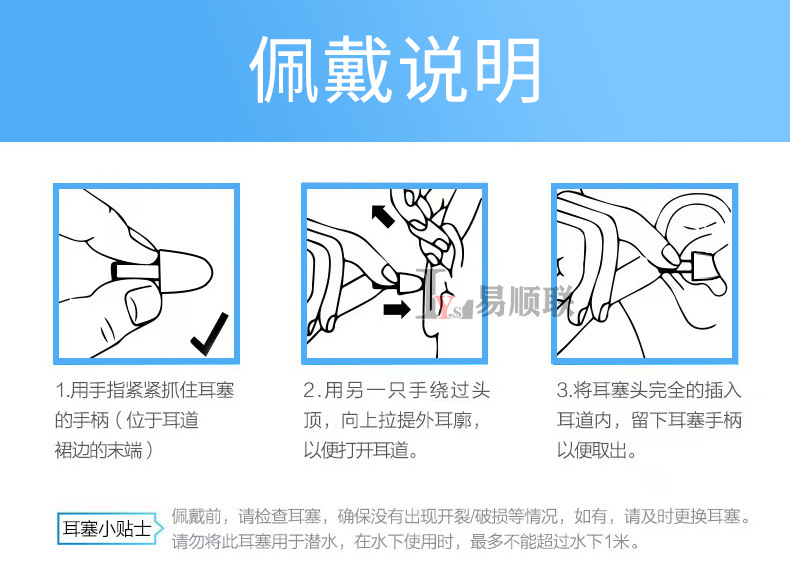 佩戴说明

YS 易顺联

1.用手指紧紧抓住耳塞的手柄（位于耳道裙边的末端）

2.用另一只手绕过头顶，向上拉提外耳廓，以便打开耳道。

3.将耳塞头完全的插入耳道内，留下耳塞手柄以便取出。

耳塞小贴士

佩戴前，请检查耳塞，确保没有出现开裂/破损等情况，如有，请及时更换耳塞。请勿将此耳塞用于潜水，在水下使用时，最多不能超过水下1米。