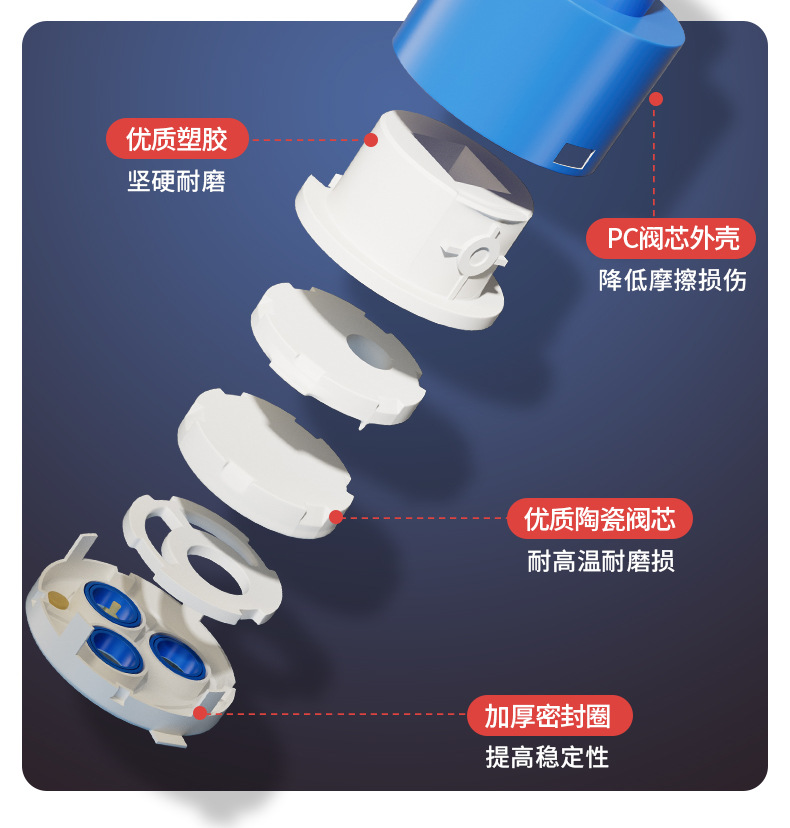 优质塑胶
坚硬耐磨

PC阀芯外壳
降低摩擦损伤

优质陶瓷阀芯
耐高温耐磨损

加厚密封圈
提高稳定性