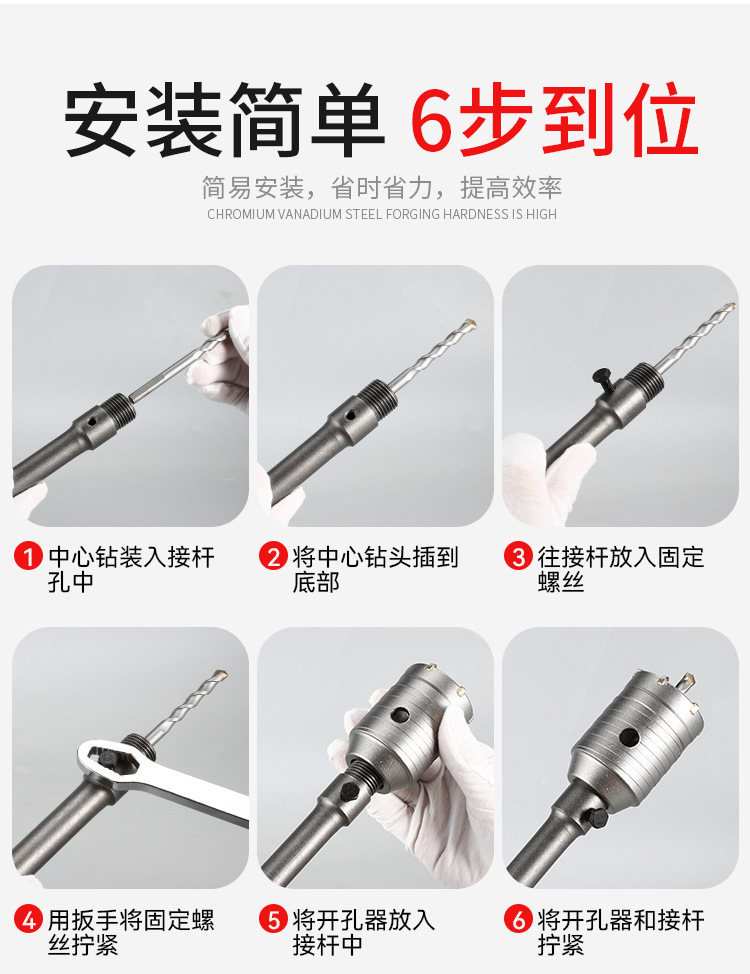 安装简单 6步到位

简易安装，省时省力，提高效率

CHROMIUM VANADIUM STEEL FORGING HARDNESS IS HIGH

1 中心钻装入接杆孔中

2 将中心钻头插到底部

3 往接杆放入固定螺丝

4 用扳手将固定螺丝拧紧

5 将开孔器放入接杆中

6 将开孔器和接杆拧紧