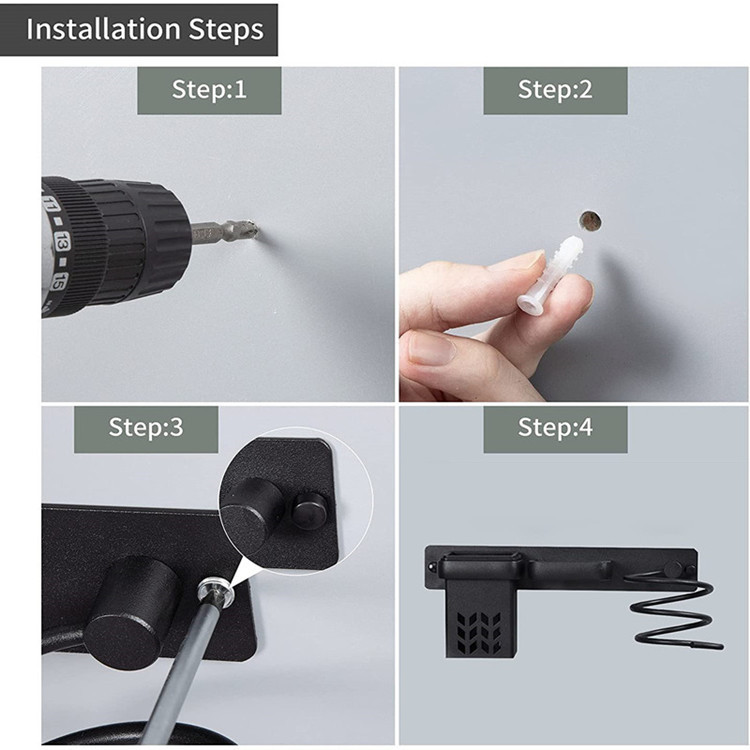 Installation Steps

Step:1

11
13
15

Step:2

Step:3

Step:4