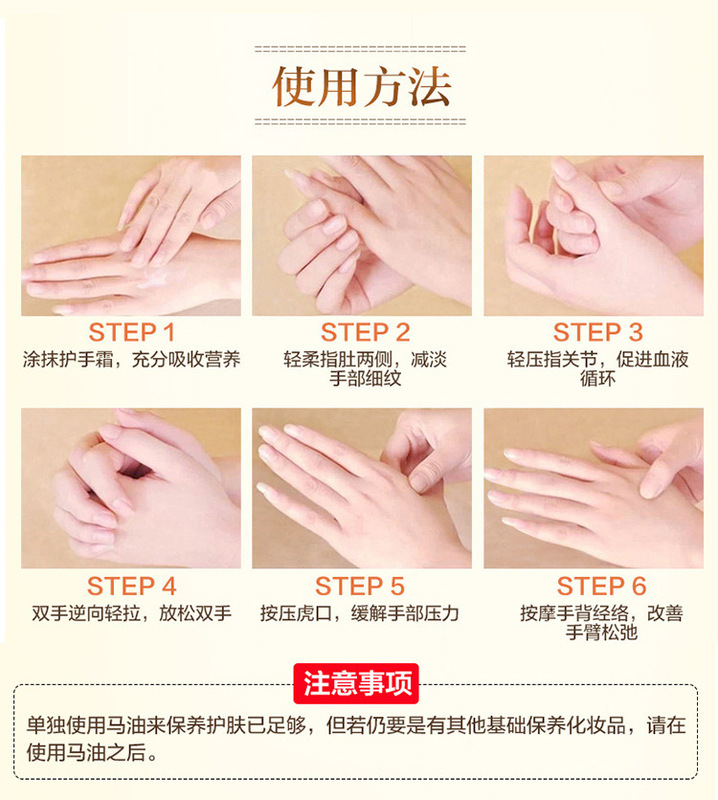 使用方法

STEP 1
涂抹护手霜，充分吸收营养

STEP 2
轻柔指肚两侧，减淡手部细纹

STEP 3
轻压指关节，促进血液循环

STEP 4
双手逆向轻拉，放松双手

STEP 5
按压虎口，缓解手部压力

STEP 6
按摩手背经络，改善手臂松弛

注意事项

单独使用马油来保养护肤已足够，但若仍要是有其他基础保养化妆品，请在使用马油之后。