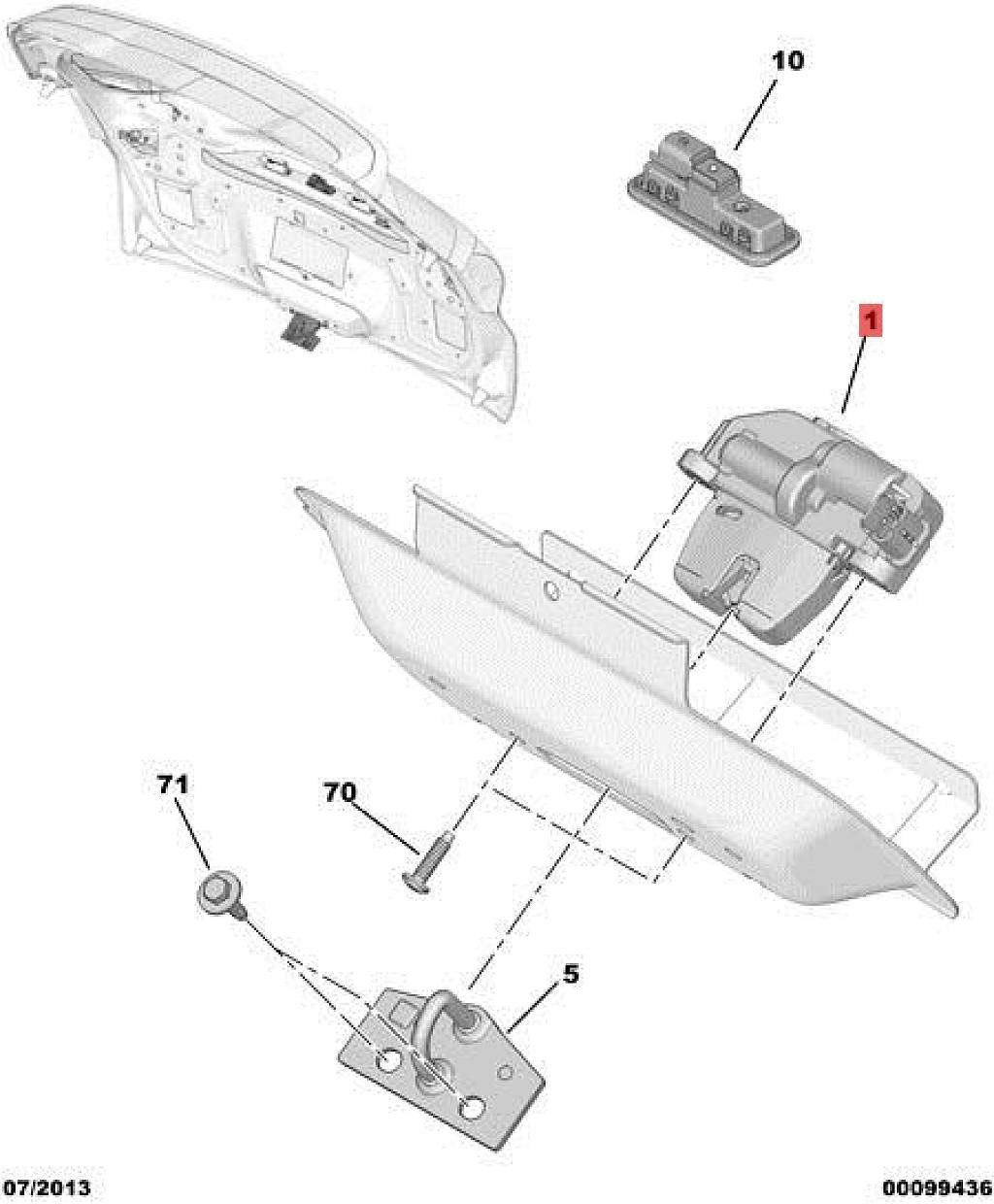 10

1

71

70

5

07/2013

00099436