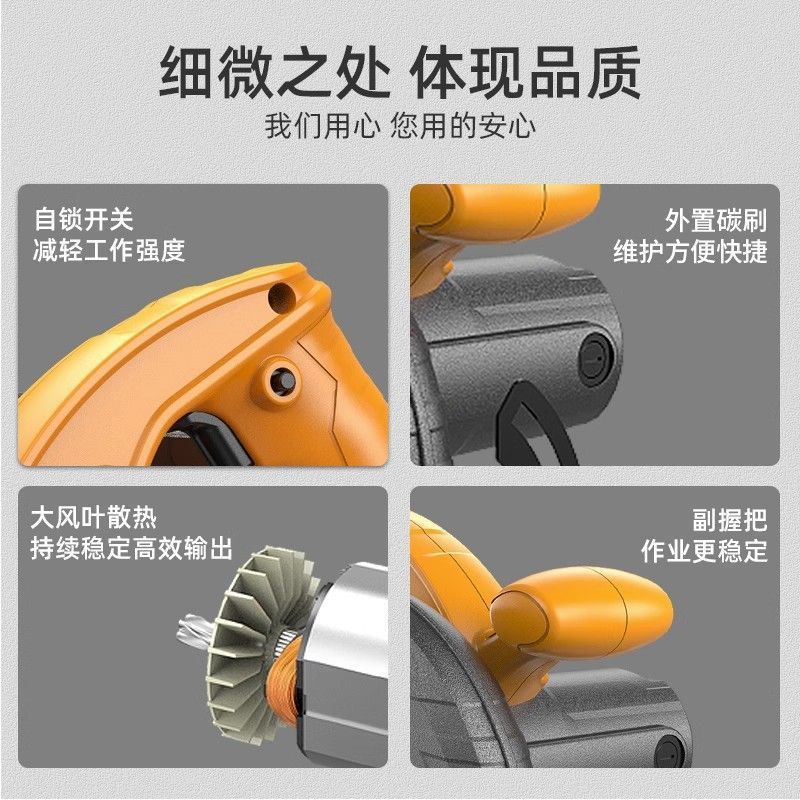 细微之处 体现品质
我们用心 您用的安心

自锁开关
减轻工作强度

外置碳刷
维护方便快捷

大风叶散热
持续稳定高效输出

副握把
作业更稳定