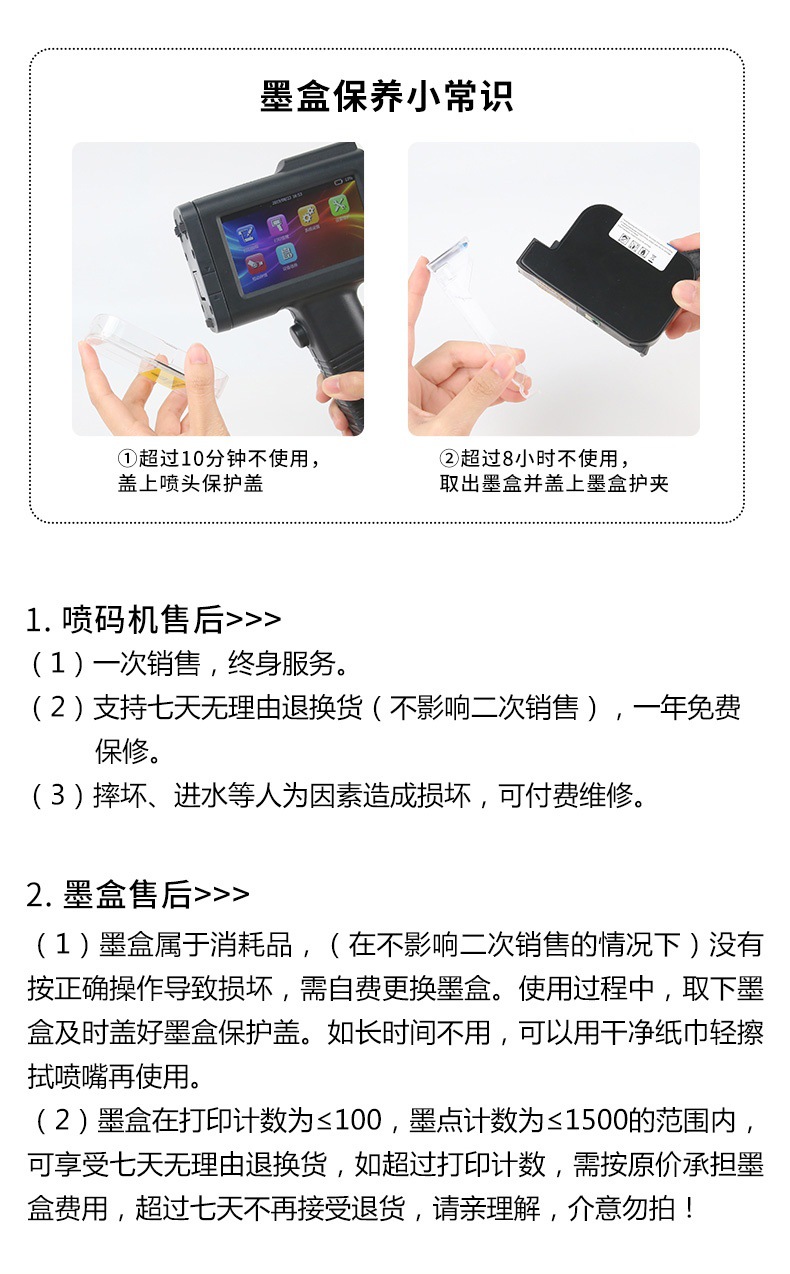 墨盒保养小常识

①超过10分钟不使用，盖上喷头保护盖

②超过8小时不使用，取出墨盒并盖上墨盒护夹

1. 喷码机售后>>>
（1）一次销售，终身服务。
（2）支持七天无理由退换货（不影响二次销售），一年免费保修。
（3）摔坏、进水等人为因素造成损坏，可付费维修。

2. 墨盒售后>>>
（1）墨盒属于消耗品，（在不影响二次销售的情况下）没有按正确操作导致损坏，需自费更换墨盒。使用过程中，取下墨盒及时盖好墨盒保护盖。如长时间不用，可以用干净纸巾轻擦拭喷嘴再使用。
（2）墨盒在打印计数为≤100，墨点计数为≤1500的范围内，可享受七天无理由退换货，如超过打印计数，需按原价承担墨盒费用，超过七天不再接受退货，请亲理解，介意勿拍！