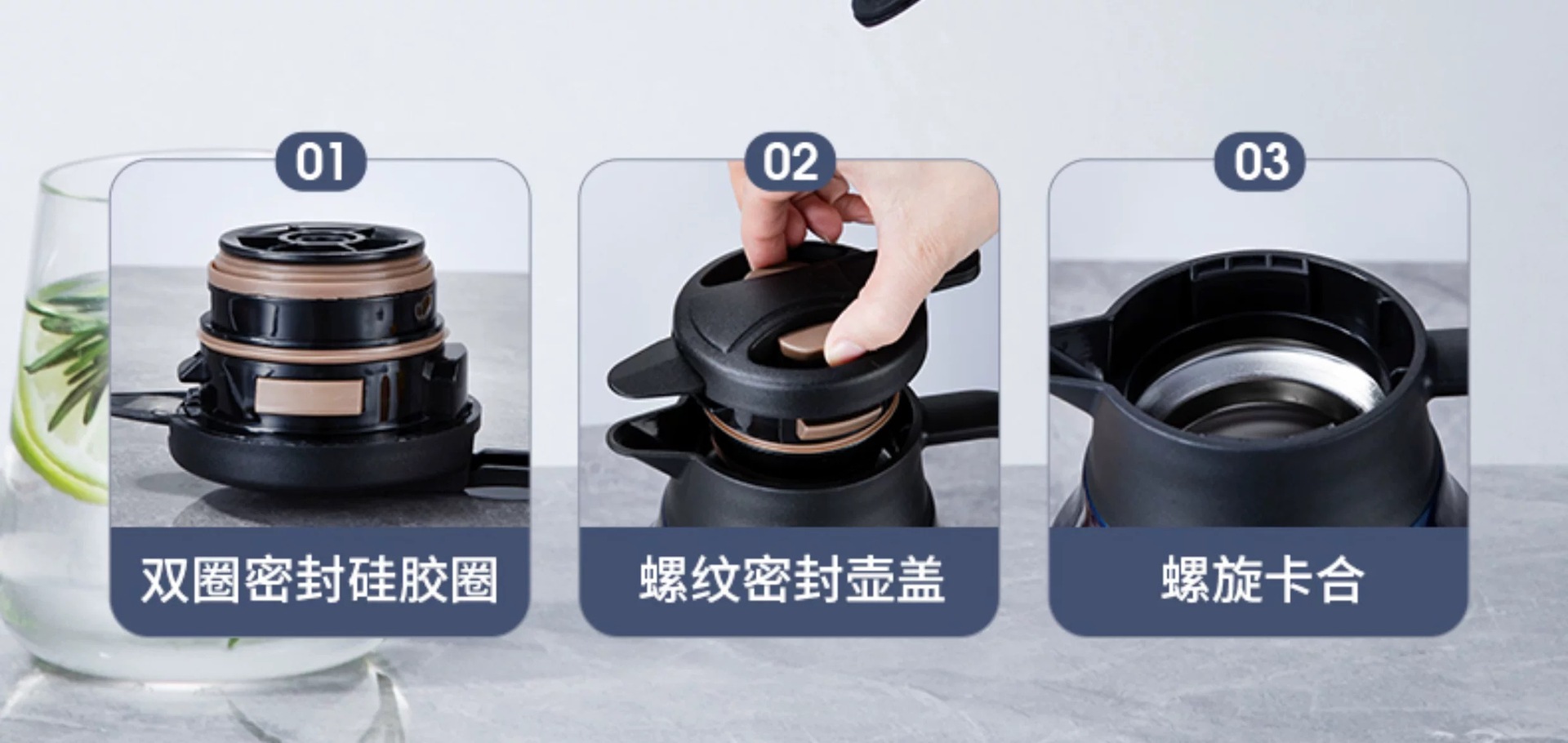 01
双圈密封硅胶圈

02
螺纹密封壶盖

03
螺旋卡合