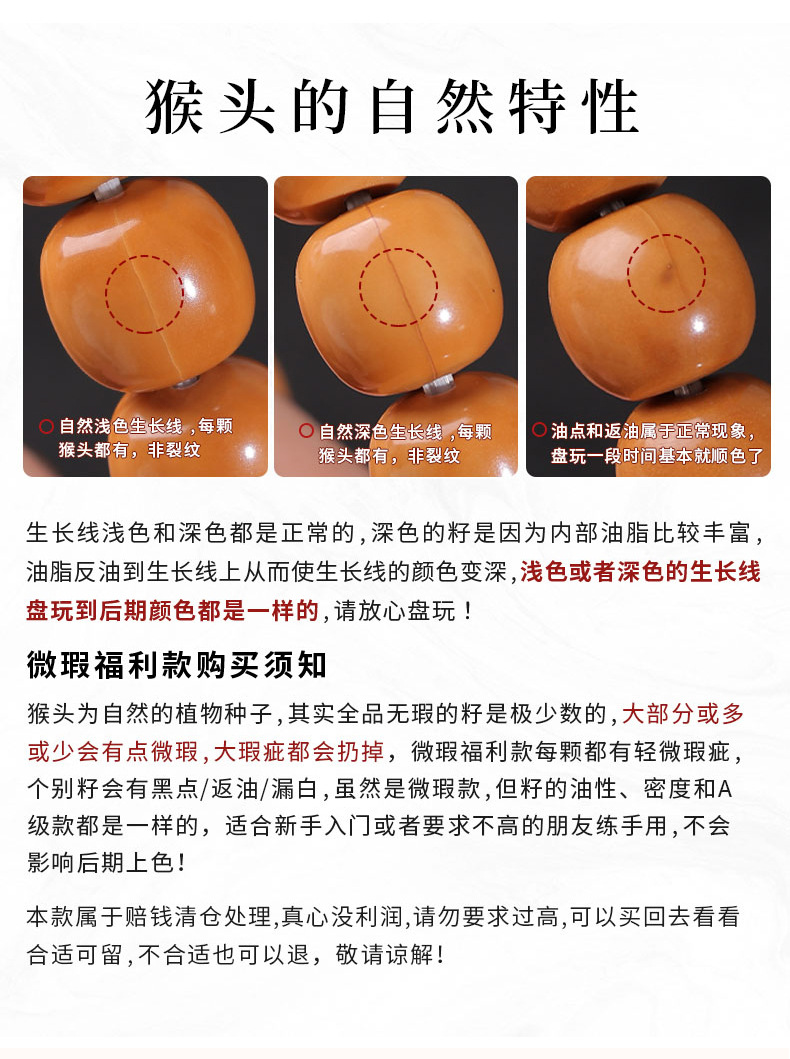 猴头的自然特性

自然浅色生长线，每颗猴头都有，非裂纹

自然深色生长线，每颗猴头都有，非裂纹

油点和返油属于正常现象，盘玩一段时间基本就顺色了

生长线浅色和深色都是正常的，深色的籽是因为内部油脂比较丰富，油脂反油到生长线上从而使生长线的颜色变深，浅色或者深色的生长线盘玩到后期颜色都是一样的，请放心盘玩！

微瑕福利款购买须知

猴头为自然的植物种子，其实全品无瑕的籽是极少数的，大部分或多或少会有点微瑕，大瑕疵都会扔掉，微瑕福利款每颗都有轻微瑕疵，个别籽会有黑点/返油/漏白，虽然是微瑕款，但籽的油性、密度和A级款都是一样的，适合新手入门或者要求不高的朋友练手用，不会影响后期上色！

本款属于赔钱清仓处理,真心没利润,请勿要求过高,可以买回去看看合适可留，不合适也可以退，敬请谅解！