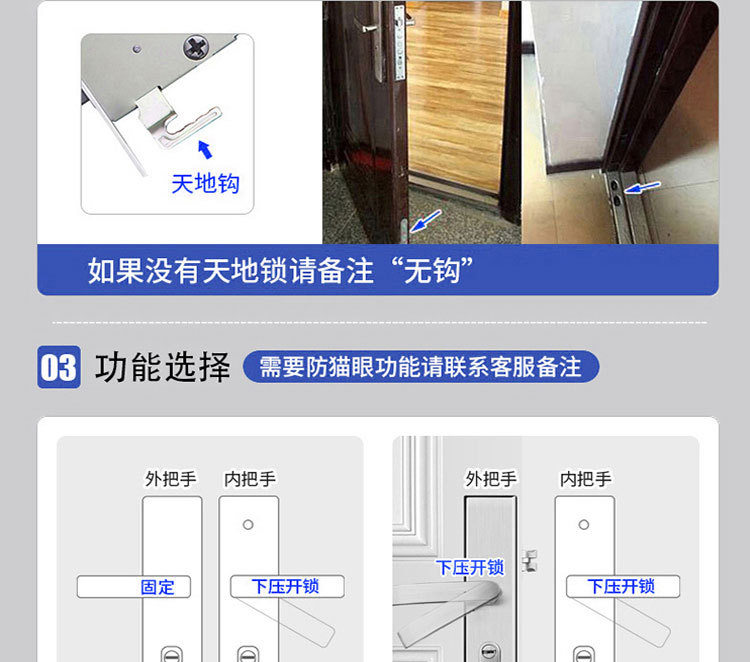 天地钩

如果没有天地锁请备注“无钩”

03 功能选择 需要防猫眼功能请联系客服备注

外把手 内把手

固定 下压开锁

外把手 内把手

下压开锁 下压开锁