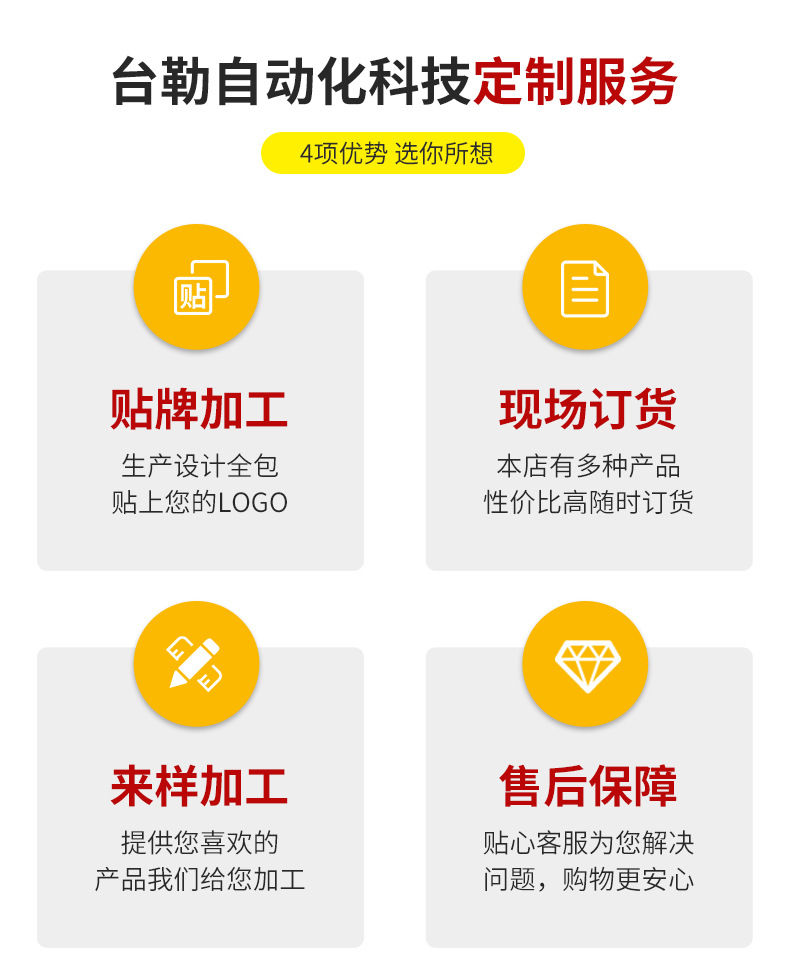 台勒自动化科技定制服务

4项优势 选你所想

贴

贴牌加工

生产设计全包
贴上您的LOGO

现场订货

本店有多种产品
性价比高随时订货

来样加工

提供您喜欢的
产品我们给您加工

售后保障

贴心客服为您解决
问题，购物更安心