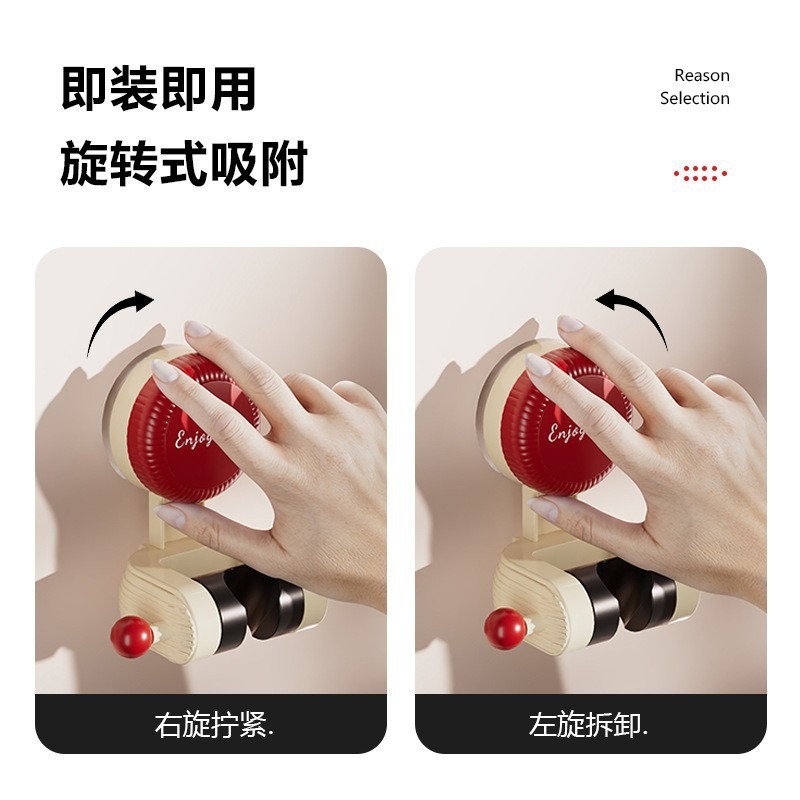 即装即用
旋转式吸附

Reason
Selection

Enjoy

右旋拧紧.

Enjoy

左旋拆卸.