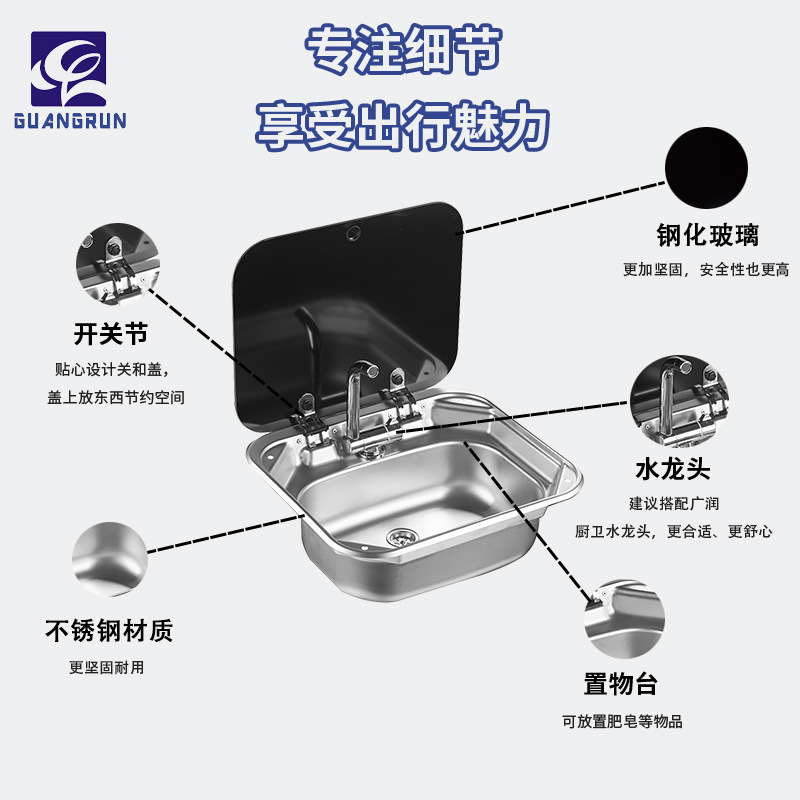 GUANGRUN

专注细节
享受出行魅力

钢化玻璃
更加坚固，安全性也更高

开关节
贴心设计关和盖，
盖上放东西节约空间

水龙头
建议搭配广润
厨卫水龙头，更合适、更舒心

不锈钢材质
更坚固耐用

置物台
可放置肥皂等物品