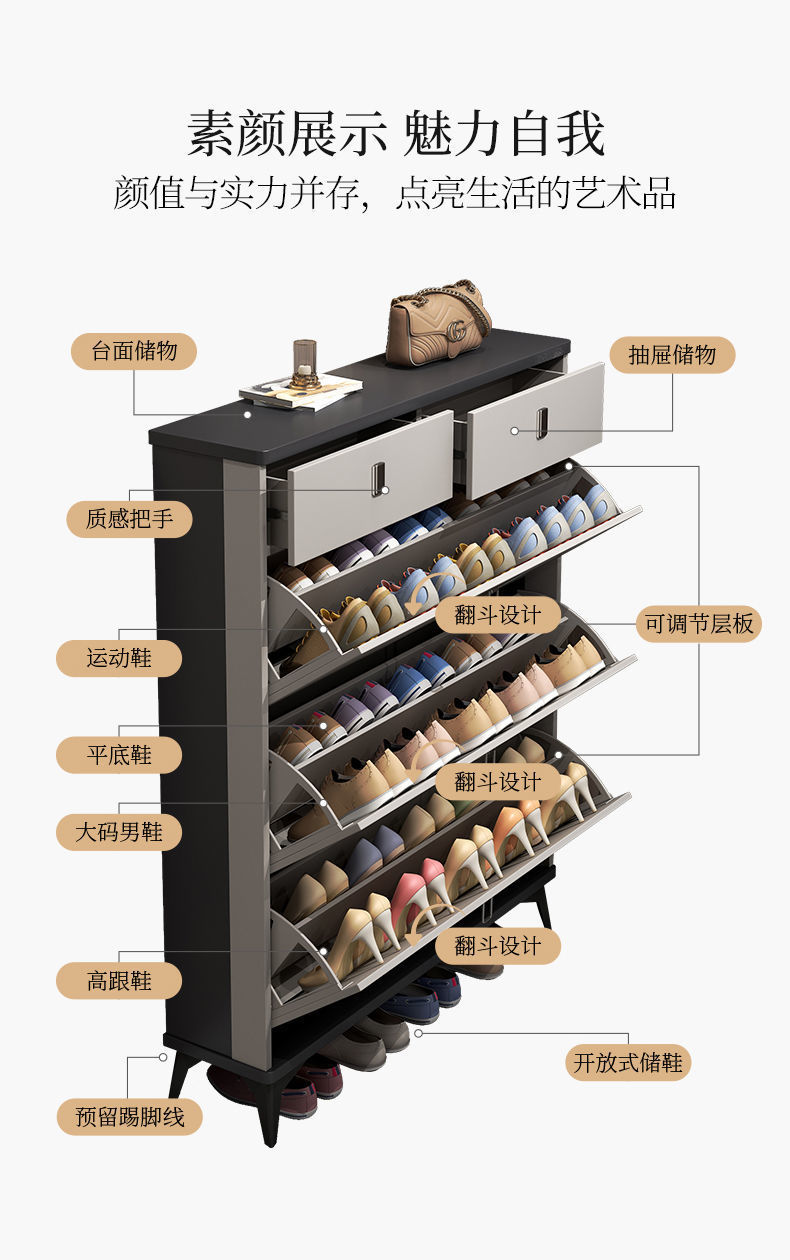 素颜展示 魅力自我
颜值与实力并存，点亮生活的艺术品

台面储物

抽屉储物

质感把手

翻斗设计

可调节层板

运动鞋

平底鞋

翻斗设计

大码男鞋

翻斗设计

高跟鞋

开放式储鞋

预留踢脚线