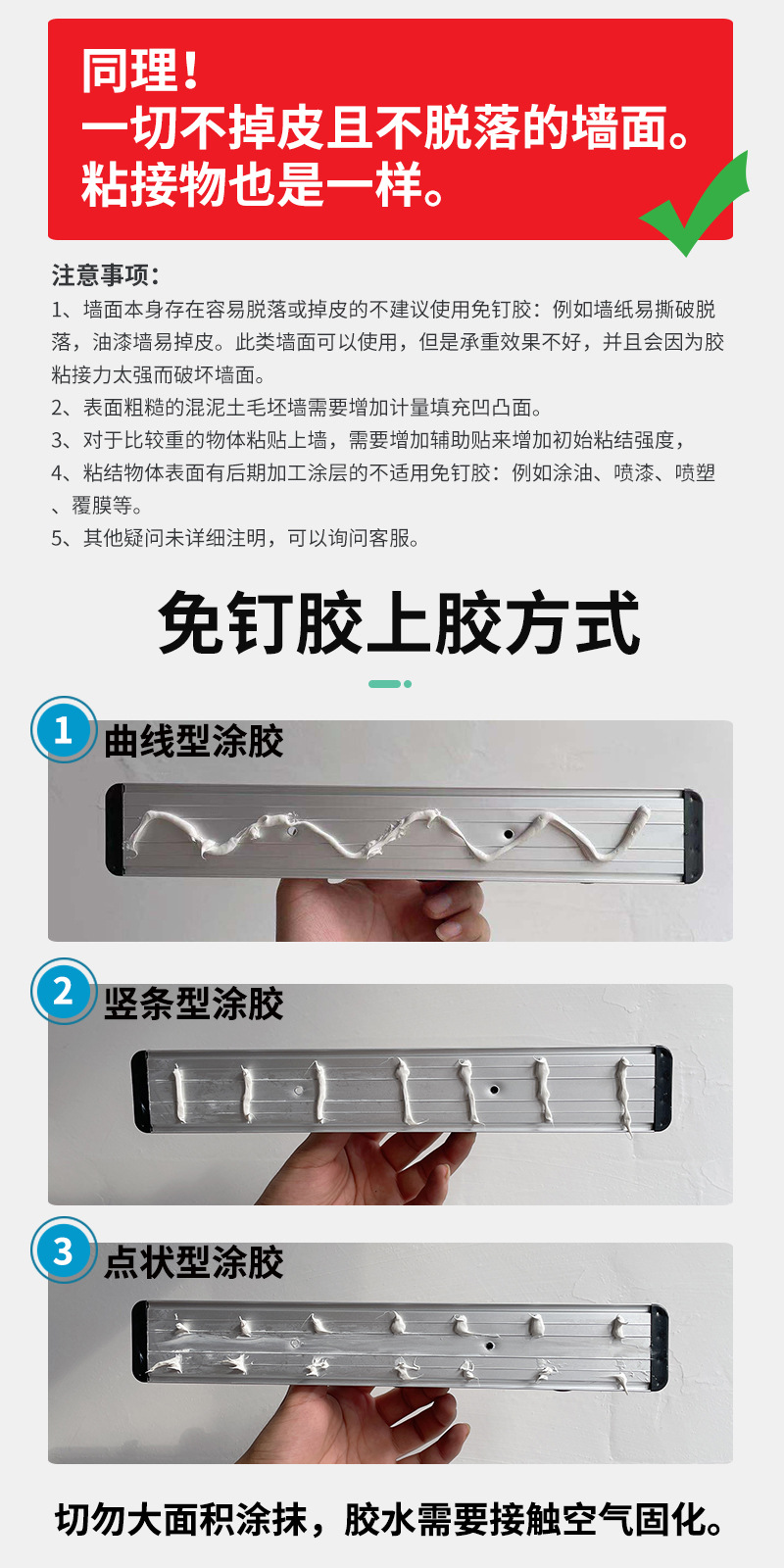 同理！
一切不掉皮且不脱落的墙面。
粘接物也是一样。

注意事项：
1、墙面本身存在容易脱落或掉皮的不建议使用免钉胶：例如墙纸易撕破脱落，油漆墙易掉皮。此类墙面可以使用，但是承重效果不好，并且会因为胶粘接力太强而破坏墙面。
2、表面粗糙的混泥土毛坯墙需要增加计量填充凹凸面。
3、对于比较重的物体粘贴上墙，需要增加辅助贴来增加初始粘结强度，
4、粘结物体表面有后期加工涂层的不适用免钉胶：例如涂油、喷漆、喷塑、覆膜等。
5、其他疑问未详细注明，可以询问客服。

免钉胶上胶方式

1 曲线型涂胶

2 竖条型涂胶

3 点状型涂胶

切勿大面积涂抹，胶水需要接触空气固化。