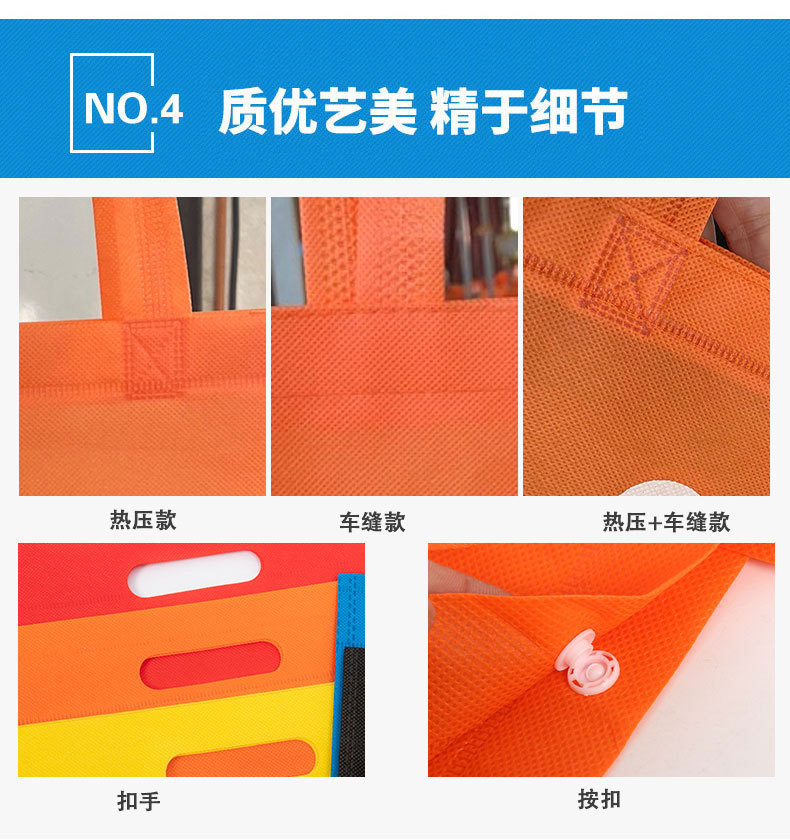 NO.4 质优艺美 精于细节

热压款

车缝款

热压+车缝款

扣手

按扣