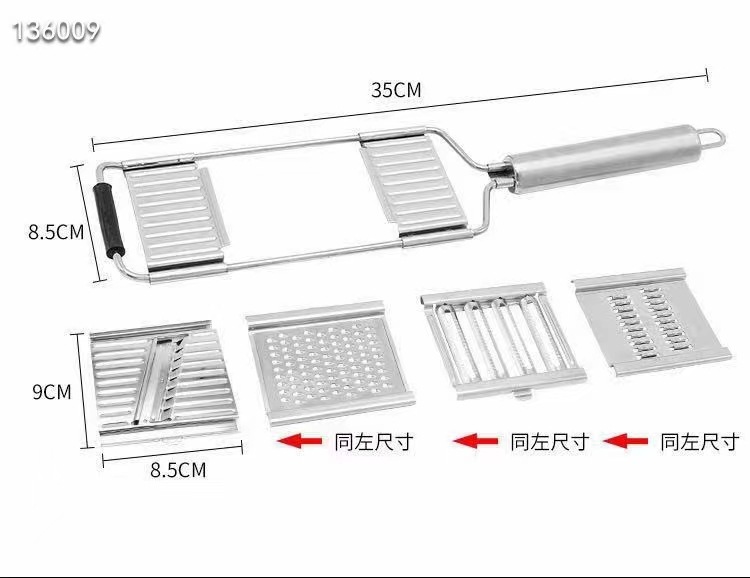 136009

35CM

8.5CM

9CM

8.5CM

同左尺寸

同左尺寸

同左尺寸