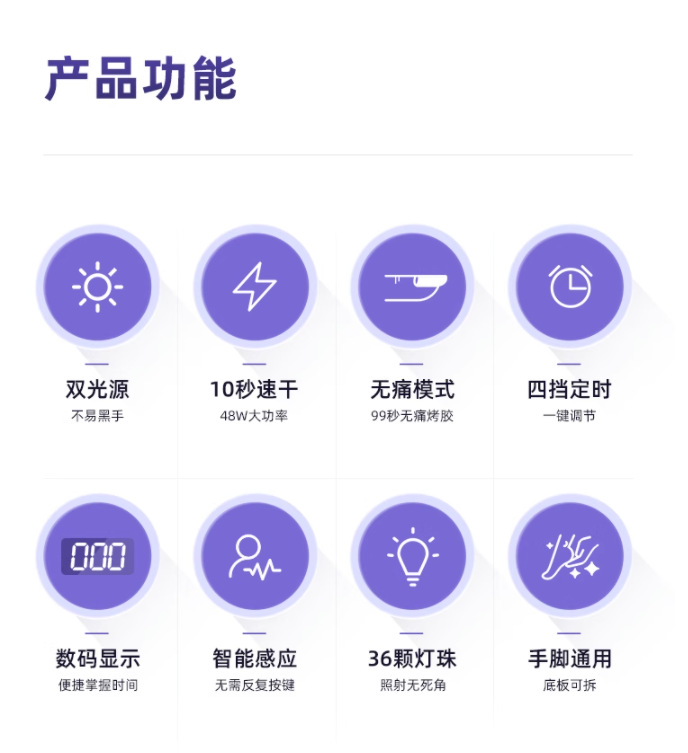 产品功能

双光源
不易黑手

10秒速干
48W大功率

无痛模式
99秒无痛烤胶

四挡定时
一键调节

000

数码显示
便捷掌握时间

智能感应
无需反复按键

36颗灯珠
照射无死角

手脚通用
底板可拆