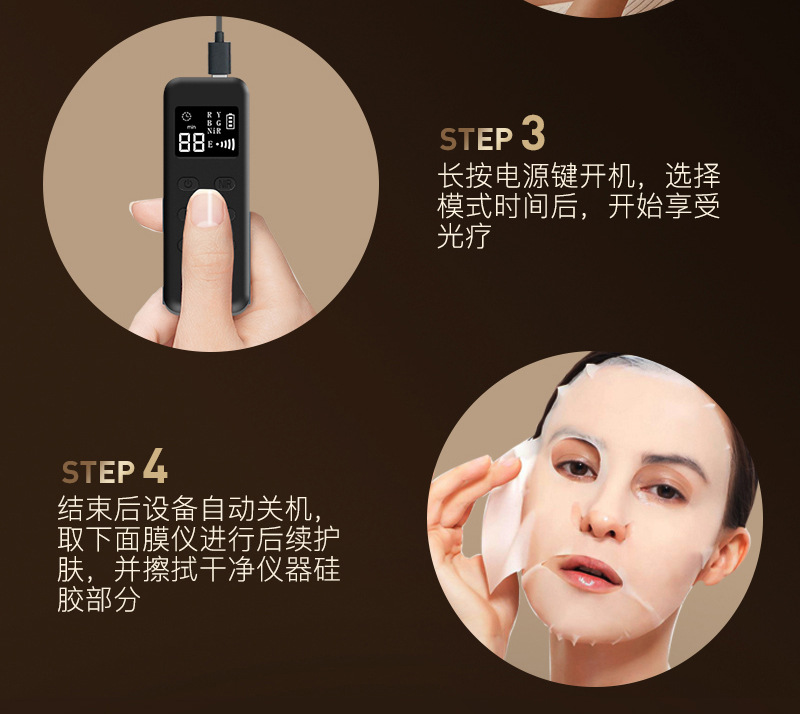 min R Y B G NiR
88 E

STEP 3
长按电源键开机，选择模式时间后，开始享受光疗

STEP 4
结束后设备自动关机，取下面膜仪进行后续护肤，并擦拭干净仪器硅胶部分