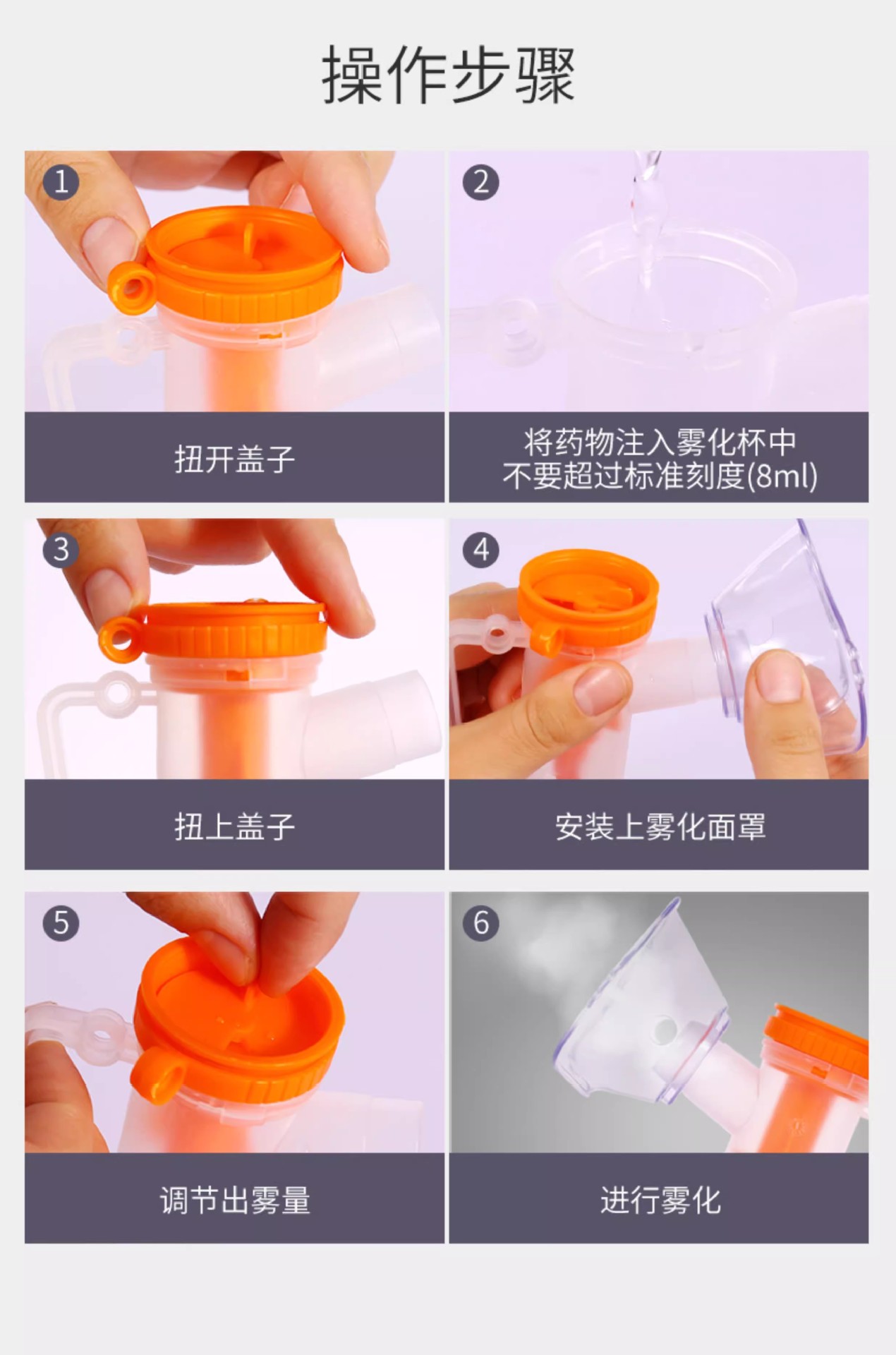 操作步骤

1
扭开盖子

2
将药物注入雾化杯中
不要超过标准刻度(8ml)

3
扭上盖子

4
安装上雾化面罩

5
调节出雾量

6
进行雾化