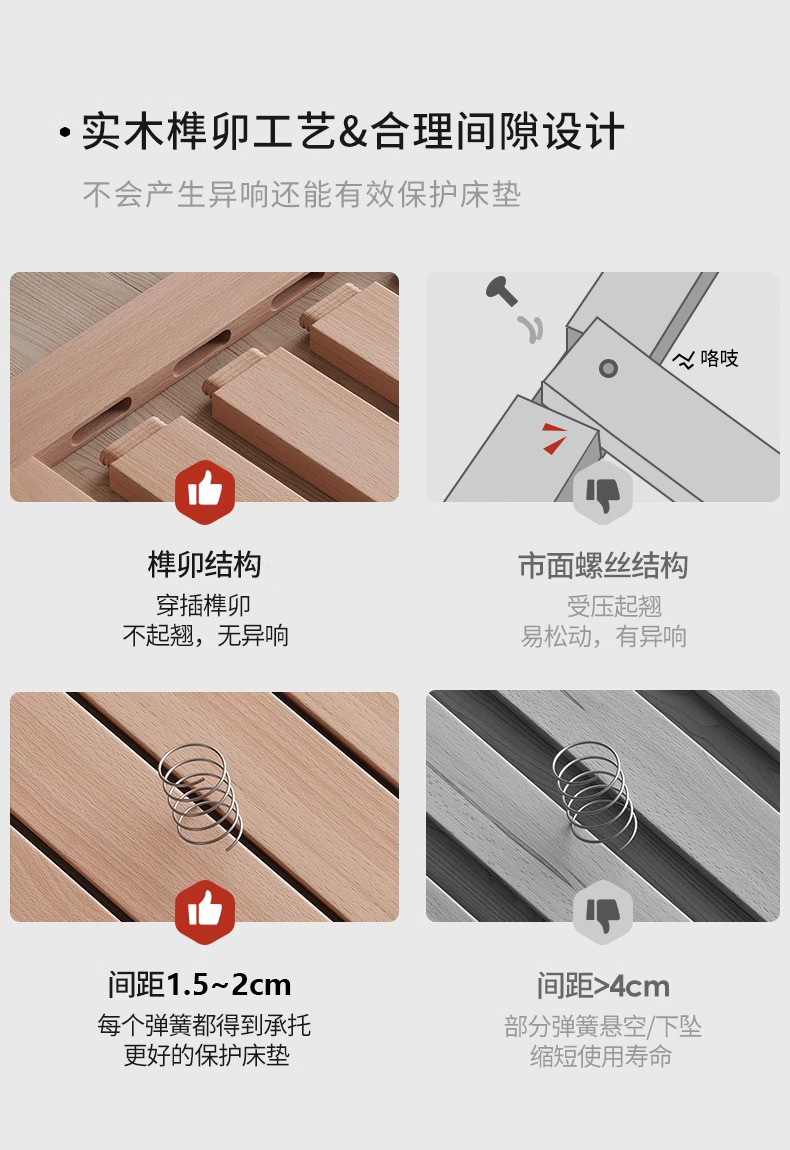 • 实木榫卯工艺&合理间隙设计

不会产生异响还能有效保护床垫

咯吱

榫卯结构

穿插榫卯
不起翘，无异响

市面螺丝结构

受压起翘
易松动，有异响

间距1.5~2cm

每个弹簧都得到承托
更好的保护床垫

间距>4cm

部分弹簧悬空/下坠
缩短使用寿命