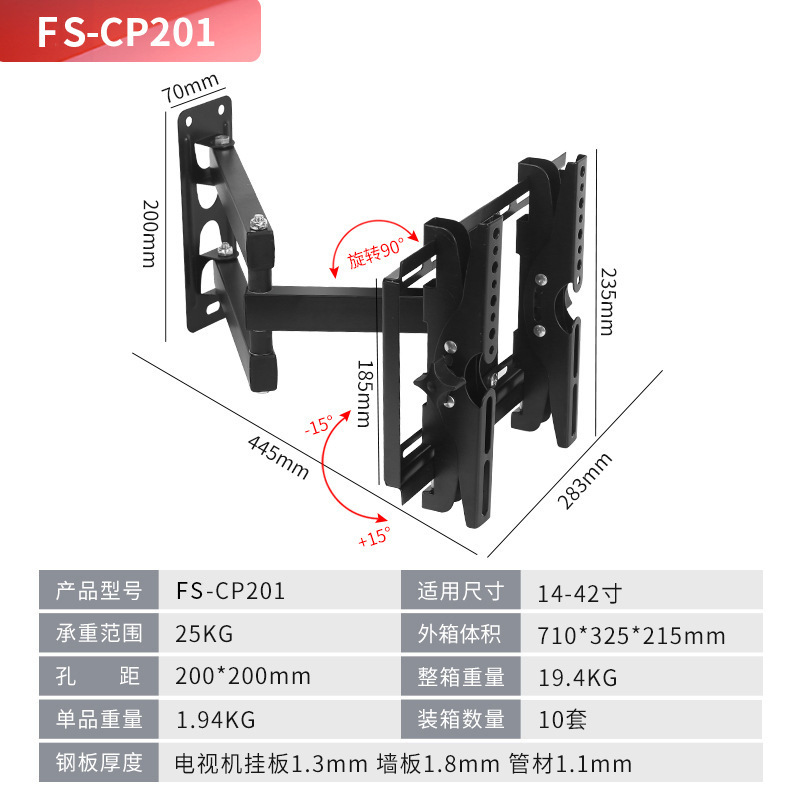 FS-CP201

70mm

200mm

旋转90°

235mm

185mm

-15°

+15°

445mm

283mm

| 产品型号 | FS-CP201 | 适用尺寸 | 14-42寸 |
|---|---|---|---|
| 承重范围 | 25KG | 外箱体积 | 710*325*215mm |
| 孔　　距 | 200*200mm | 整箱重量 | 19.4KG |
| 单品重量 | 1.94KG | 装箱数量 | 10套 |
| 钢板厚度 | 电视机挂板1.3mm 墙板1.8mm 管材1.1mm | | |