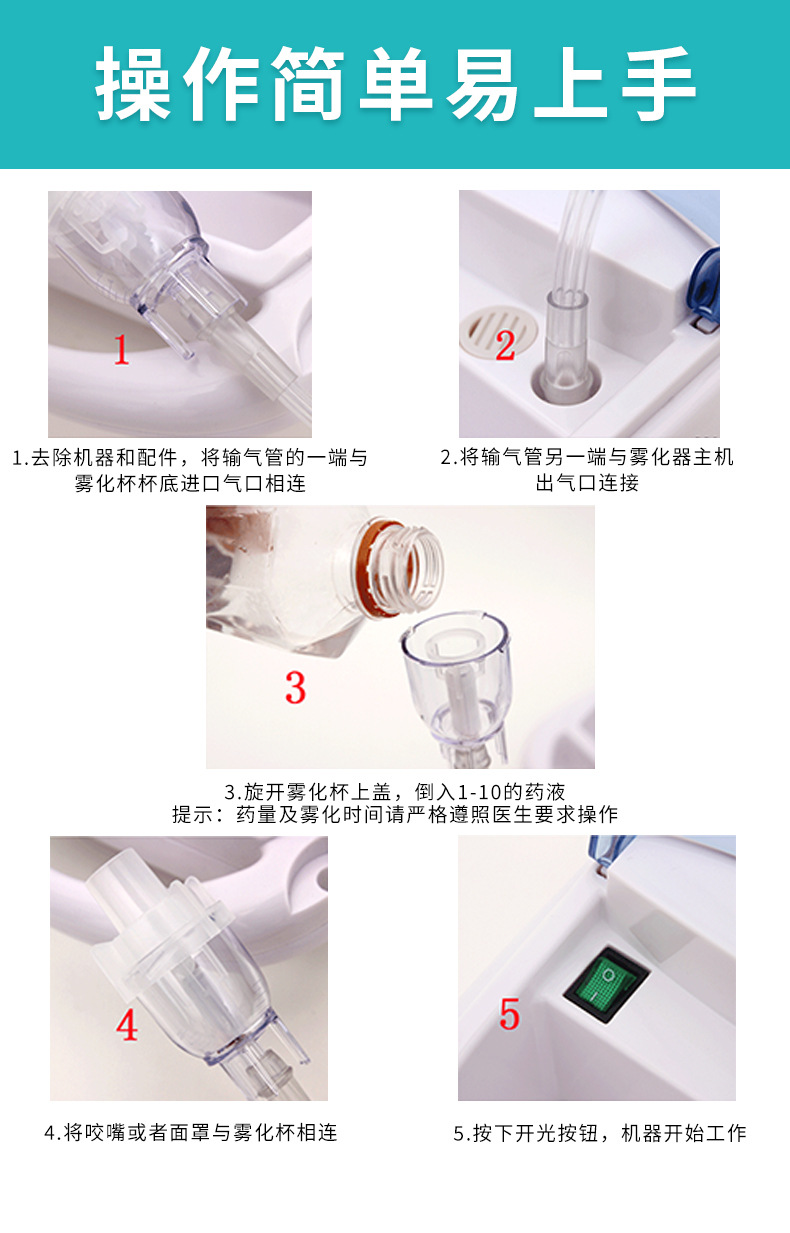 操作简单易上手

1

1.去除机器和配件，将输气管的一端与雾化杯杯底进口气口相连

2

2.将输气管另一端与雾化器主机出气口连接

3

3.旋开雾化杯上盖，倒入1-10的药液
提示：药量及雾化时间请严格遵照医生要求操作

4

4.将咬嘴或者面罩与雾化杯相连

5

5.按下开光按钮，机器开始工作