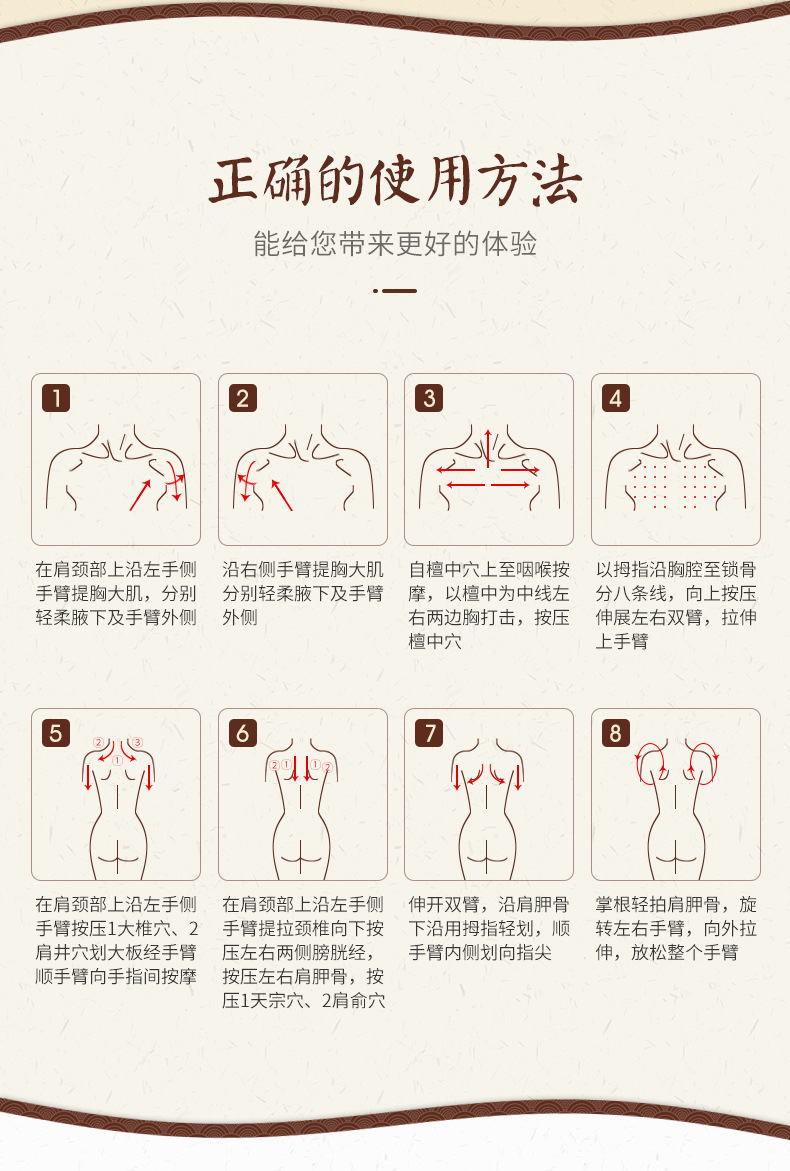 正确的使用方法

能给您带来更好的体验

1

在肩颈部上沿左手侧手臂提胸大肌，分别轻柔腋下及手臂外侧

2

沿右侧手臂提胸大肌分别轻柔腋下及手臂外侧

3

自檀中穴上至咽喉按摩，以檀中为中线左右两边胸打击，按压檀中穴

4

以拇指沿胸腔至锁骨分八条线，向上按压伸展左右双臂，拉伸上手臂

5

② ③ ①

在肩颈部上沿左手侧手臂按压1大椎穴、2肩井穴划大板经手臂顺手臂向手指间按摩

6

② ① ① ②

在肩颈部上沿左手侧手臂提拉颈椎向下按压左右两侧膀胱经，按压左右肩胛骨，按压1天宗穴、2肩俞穴

7

伸开双臂，沿肩胛骨下沿用拇指轻划，顺手臂内侧划向指尖

8

掌根轻拍肩胛骨，旋转左右手臂，向外拉伸，放松整个手臂