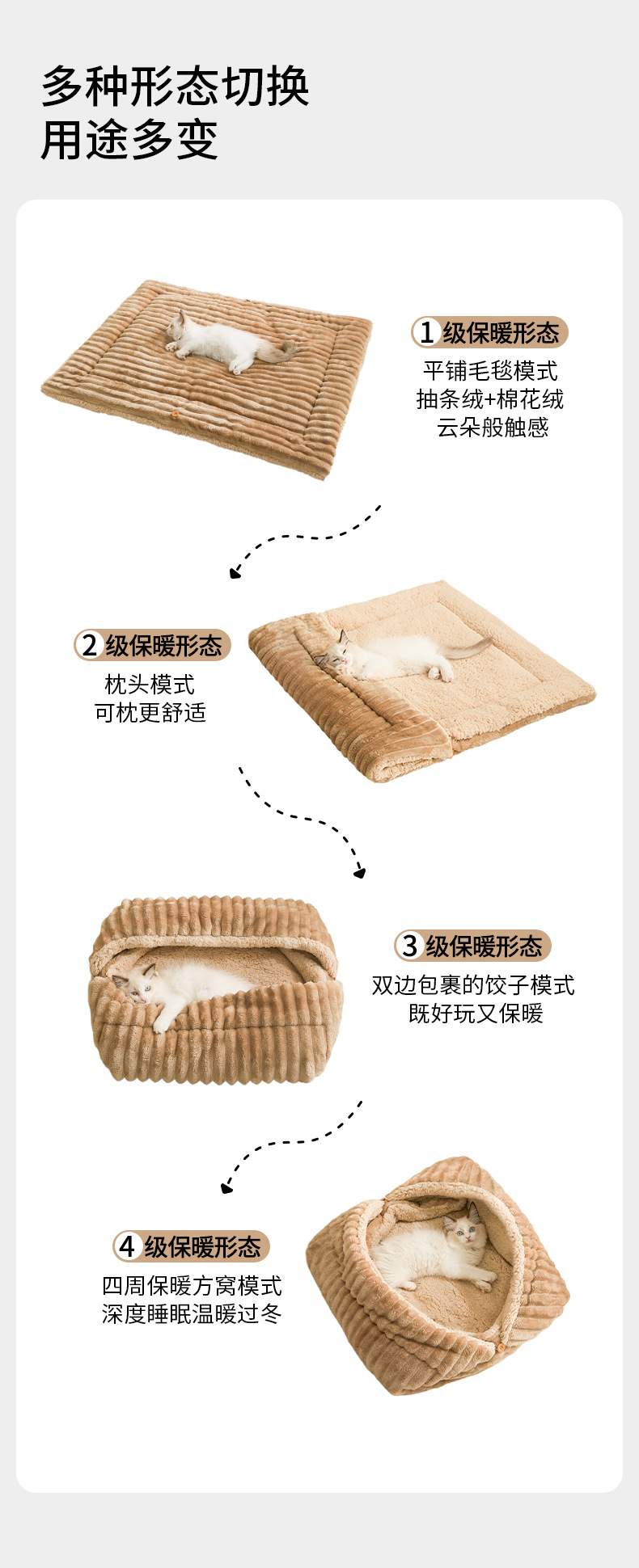 多种形态切换
用途多变

1 级保暖形态
平铺毛毯模式
抽条绒+棉花绒
云朵般触感

2 级保暖形态
枕头模式
可枕更舒适

3 级保暖形态
双边包裹的饺子模式
既好玩又保暖

4 级保暖形态
四周保暖方窝模式
深度睡眠温暖过冬